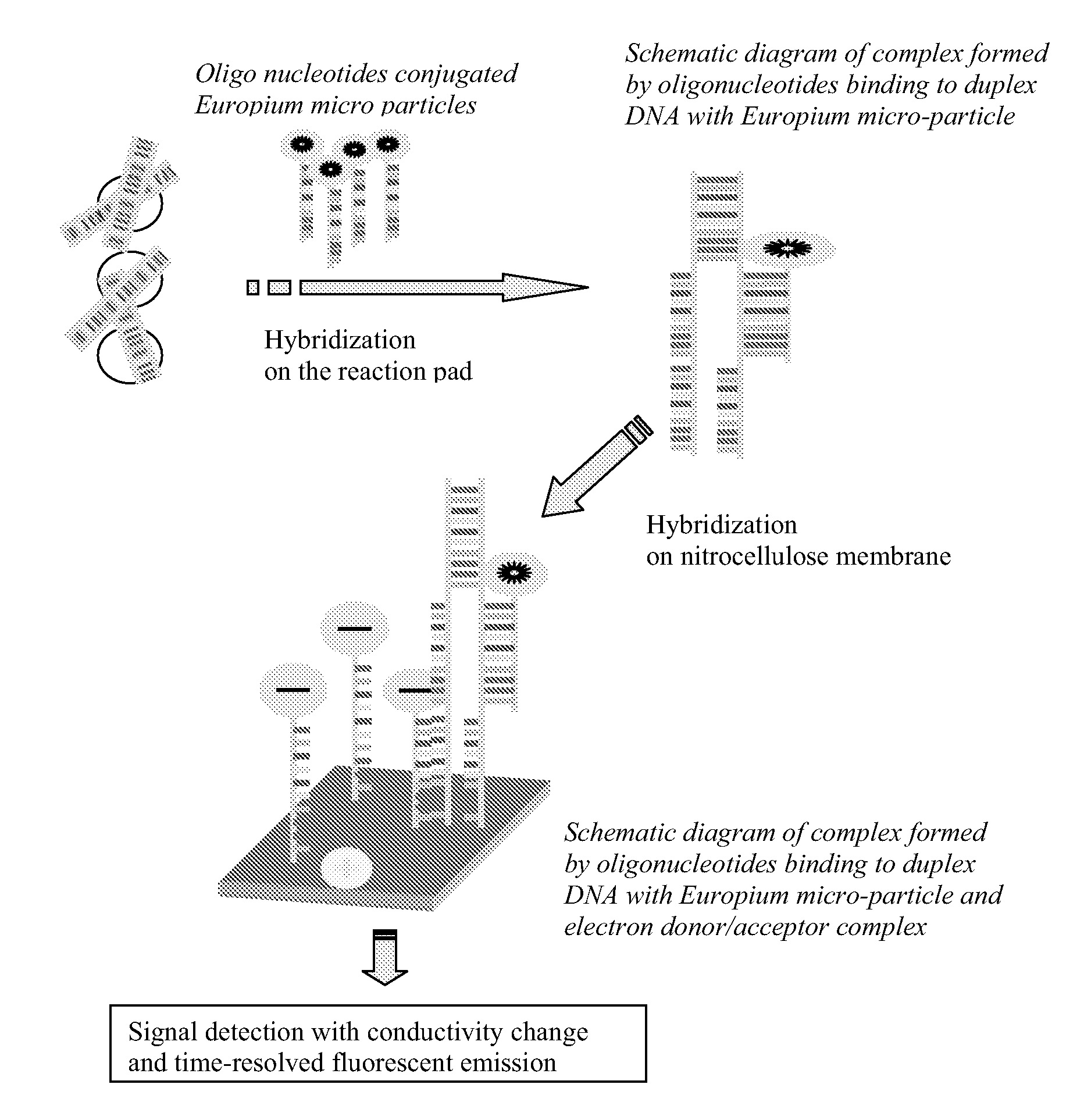 Oligo nucleotides conjugated Europium micro particles

Schematic diagram of complex formed by oligonucleotides binding to duplex DNA with Europium micro-particle

Hybridization
on the reaction pad

Hybridization
on nitrocellulose membrane

Schematic diagram of complex formed by oligonucleotides binding to duplex DNA with Europium micro-particle and electron donor/acceptor complex

Signal detection with conductivity change and time-resolved fluorescent emission