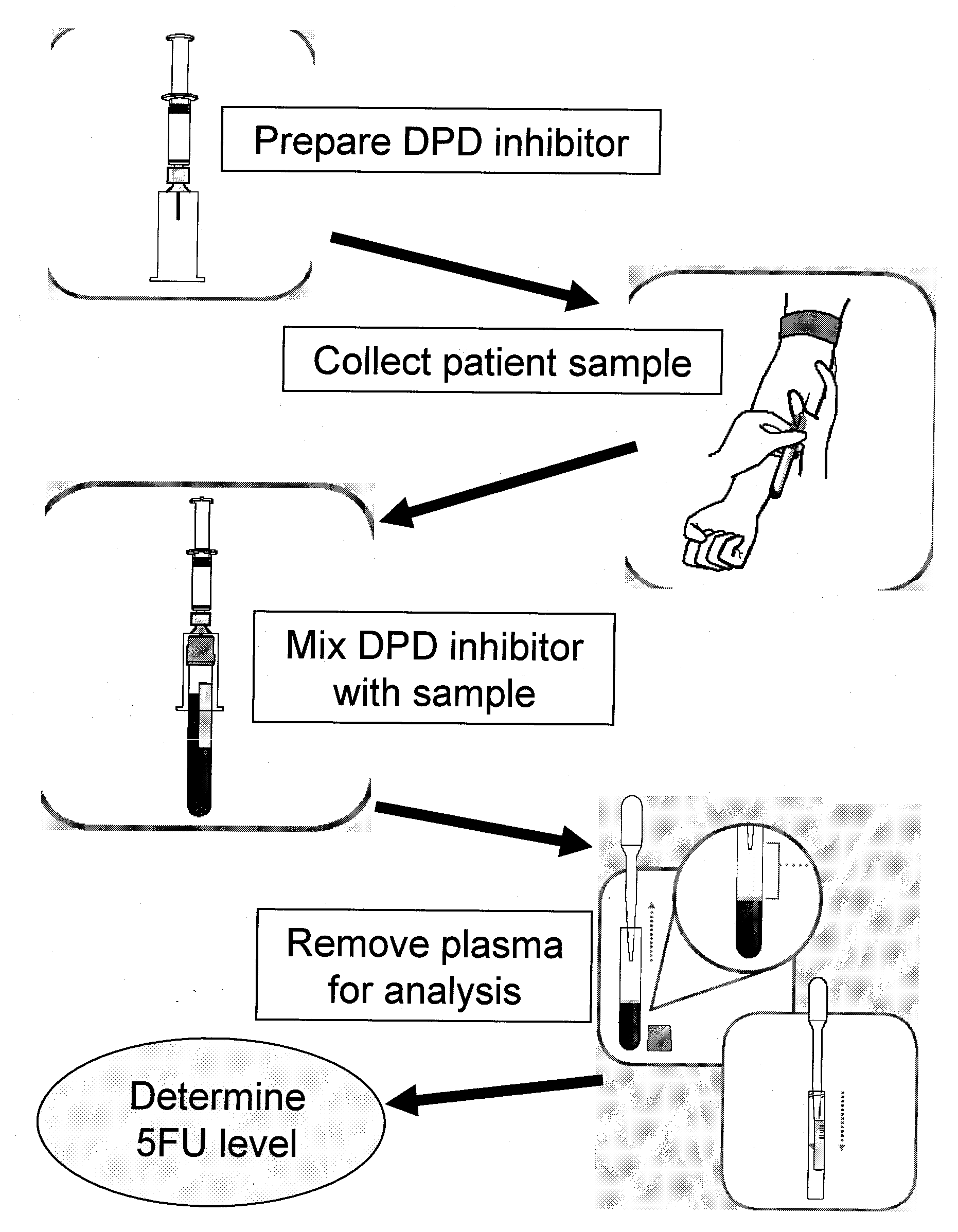 Prepare DPD inhibitor

Collect patient sample

Mix DPD inhibitor with sample

Remove plasma for analysis

Determine 5FU level