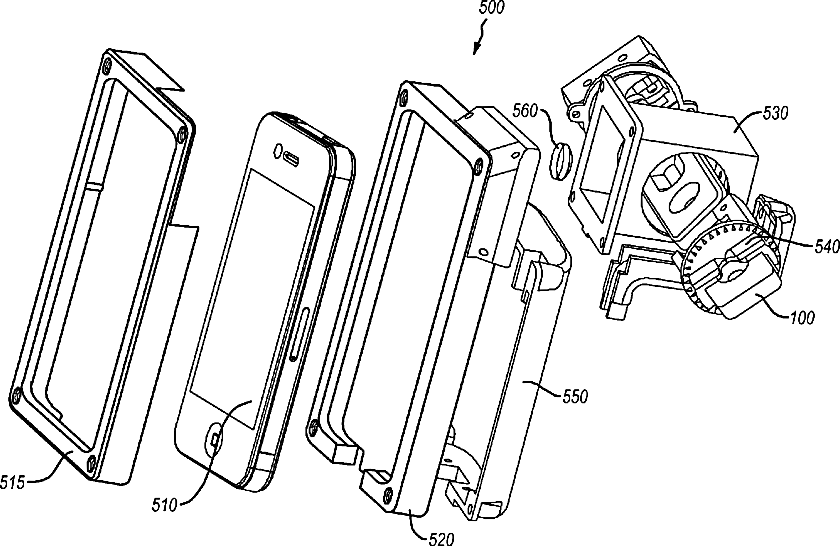 500
560
530
540
100
550
515
510
520