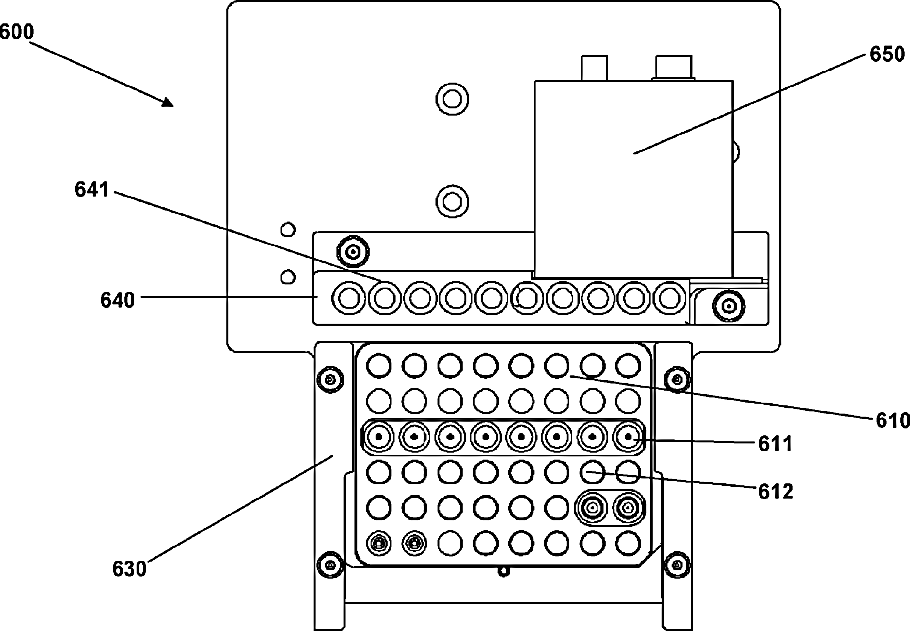 600
650
641
640
610
611
612
630