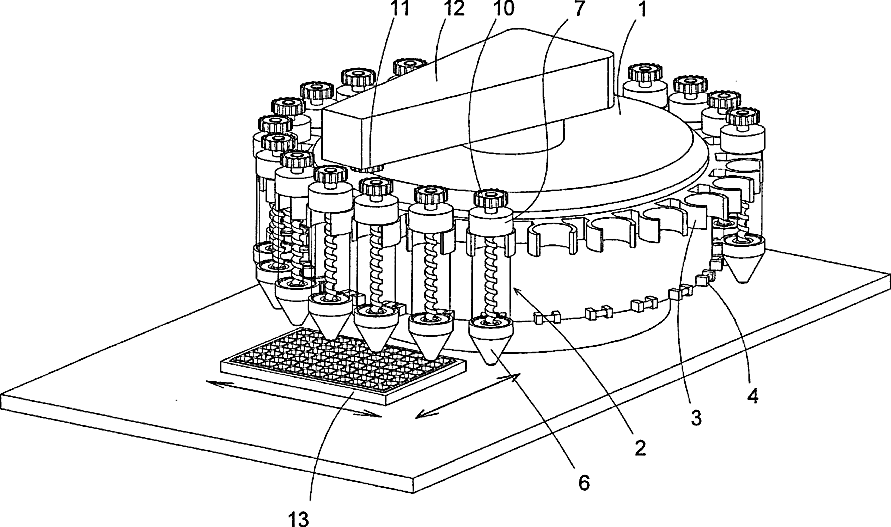 11 12 10 7 1

4

3

2

6

13