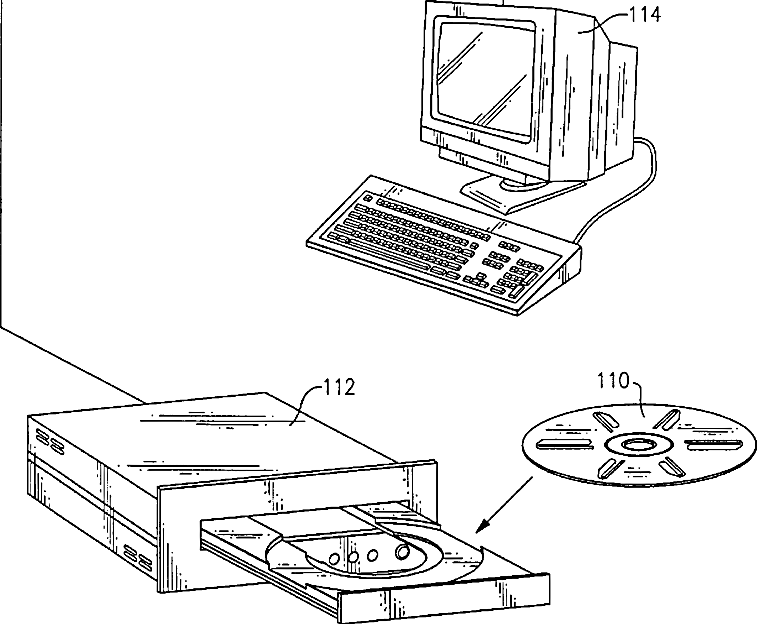 114

112

110