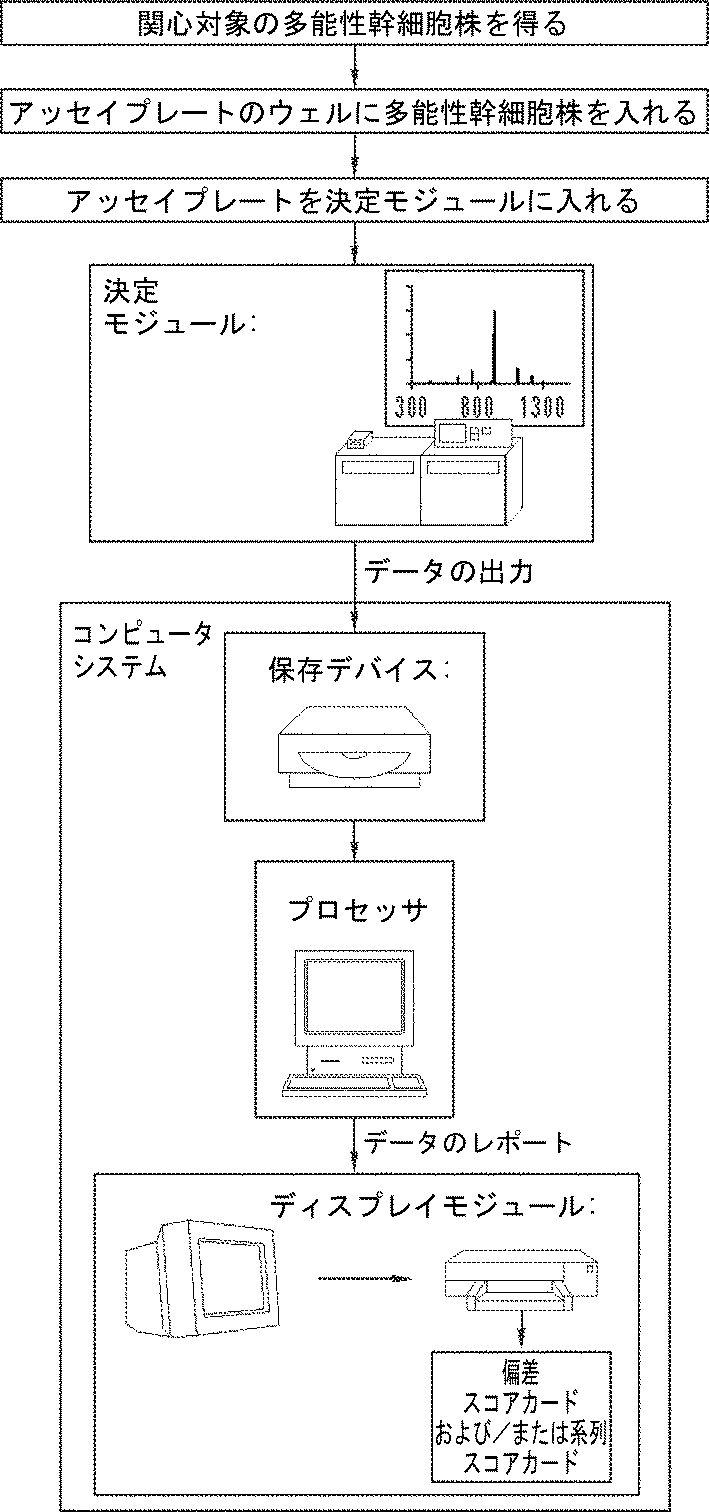 関心対象の多能性幹細胞株を得る

アッセイプレートのウェルに多能性幹細胞株を入れる

アッセイプレートを決定モジュールに入れる

決定
モジュール:

300 800 1300

データの出力

コンピュータ
システム

保存デバイス:

プロセッサ

データのレポート

ディスプレイモジュール:

偏差
スコアカード
および/または系列
スコアカード