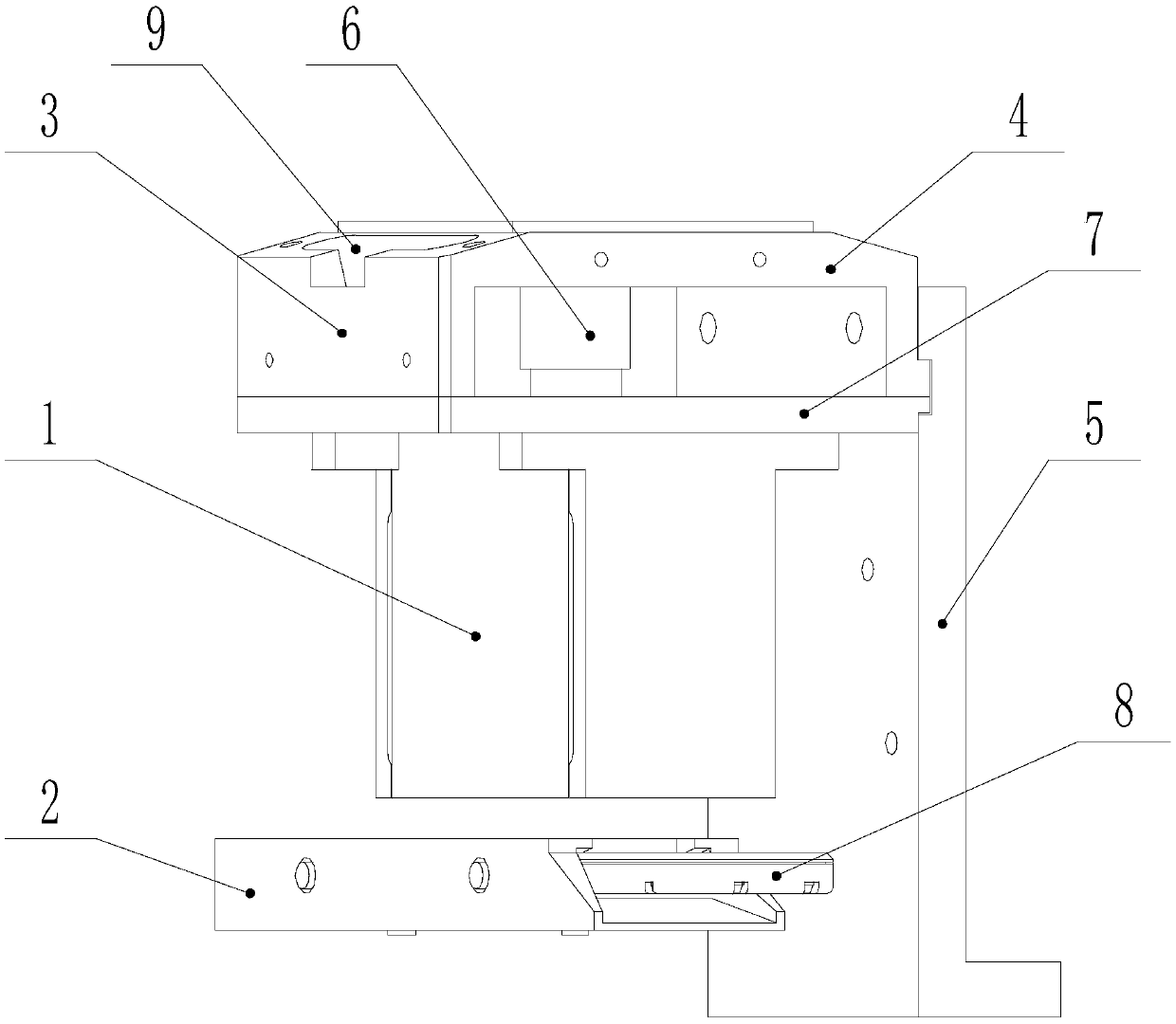 9
6
3
4
7
1
5
8
2