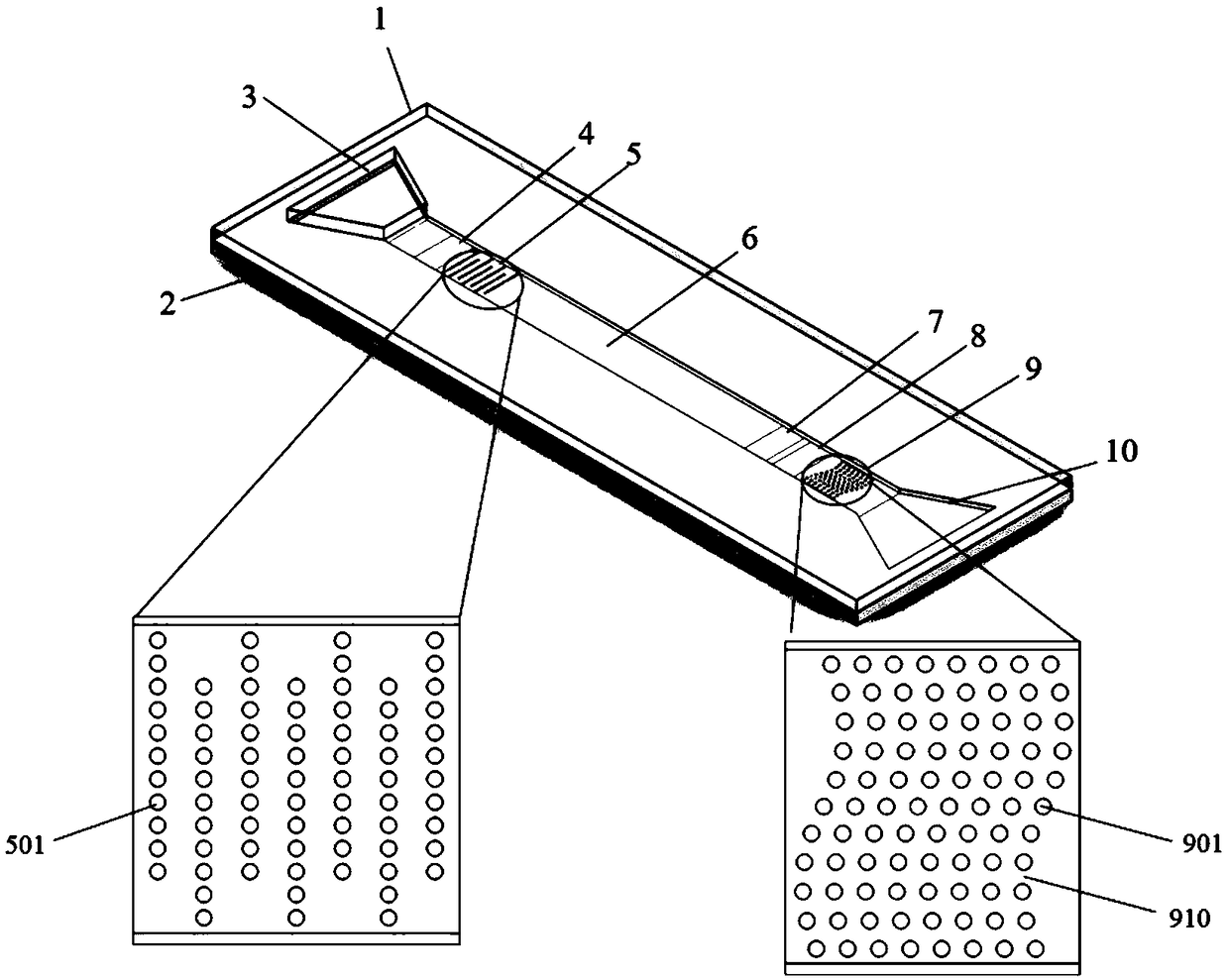 1
3
4
5
6
2
7
8
9
10
501
901
910