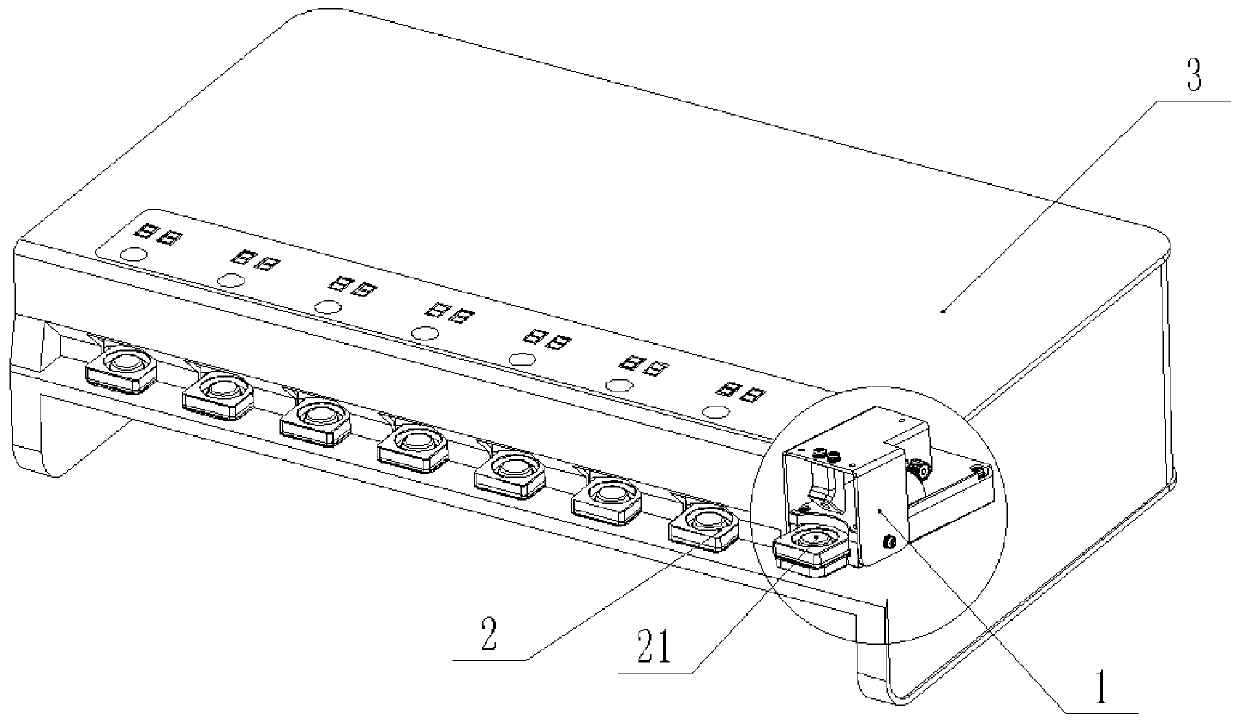 3

2

21

1