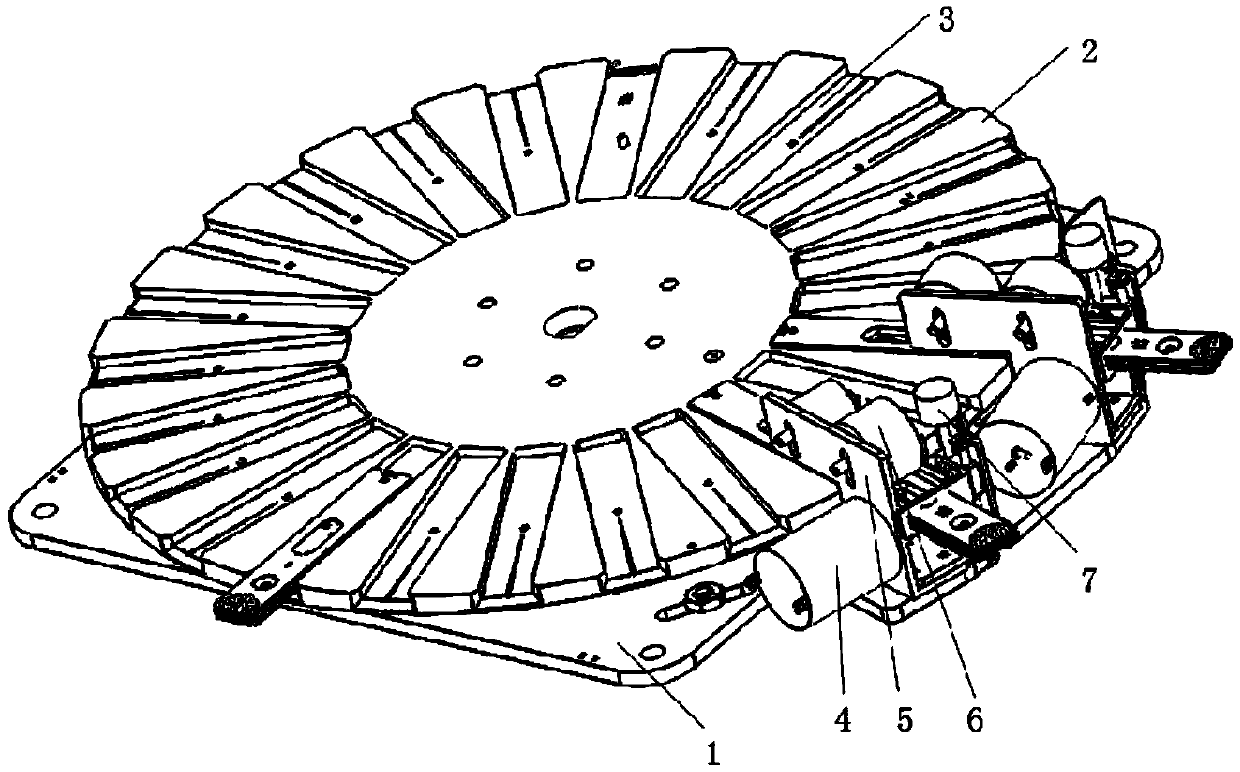 3
2
7
4
5
6
1