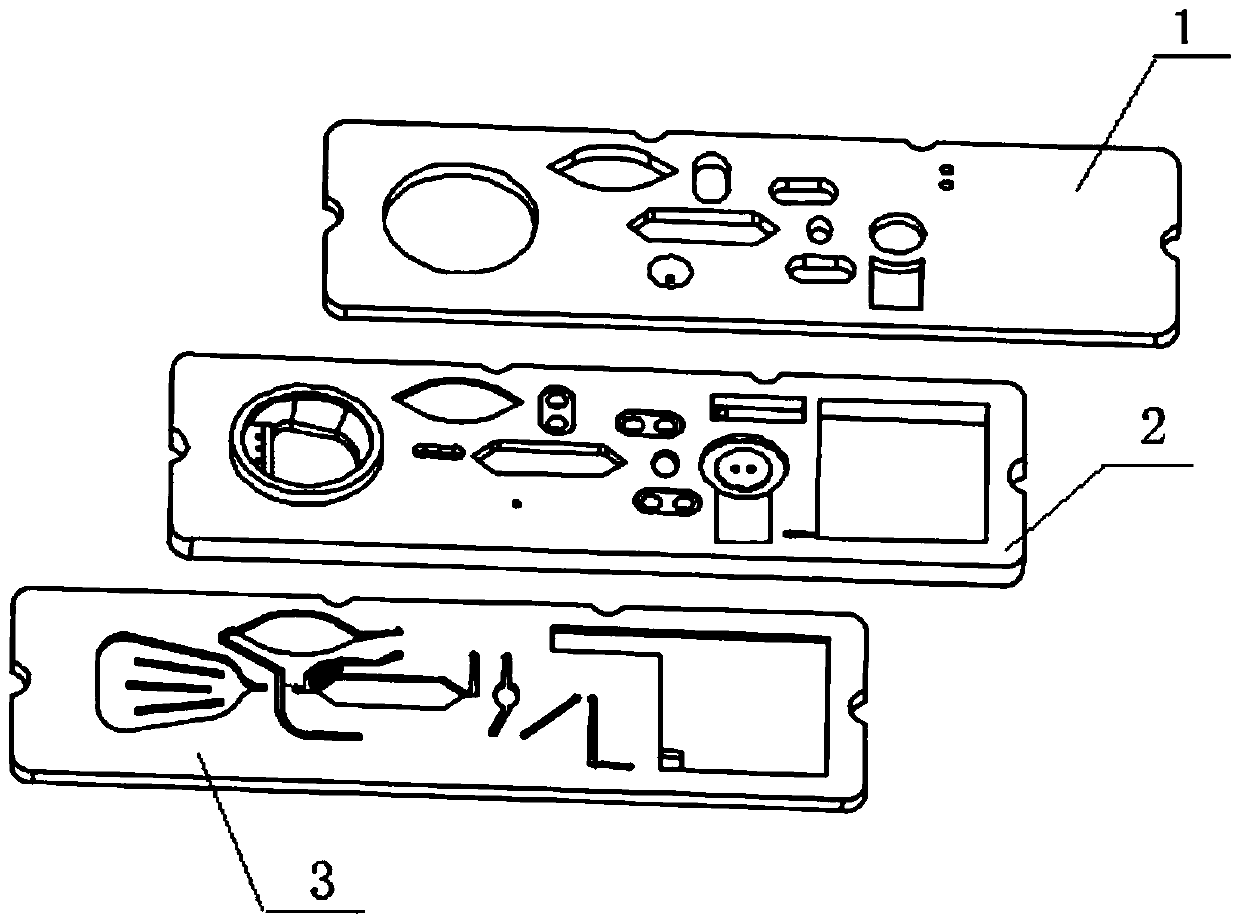 1

2

3