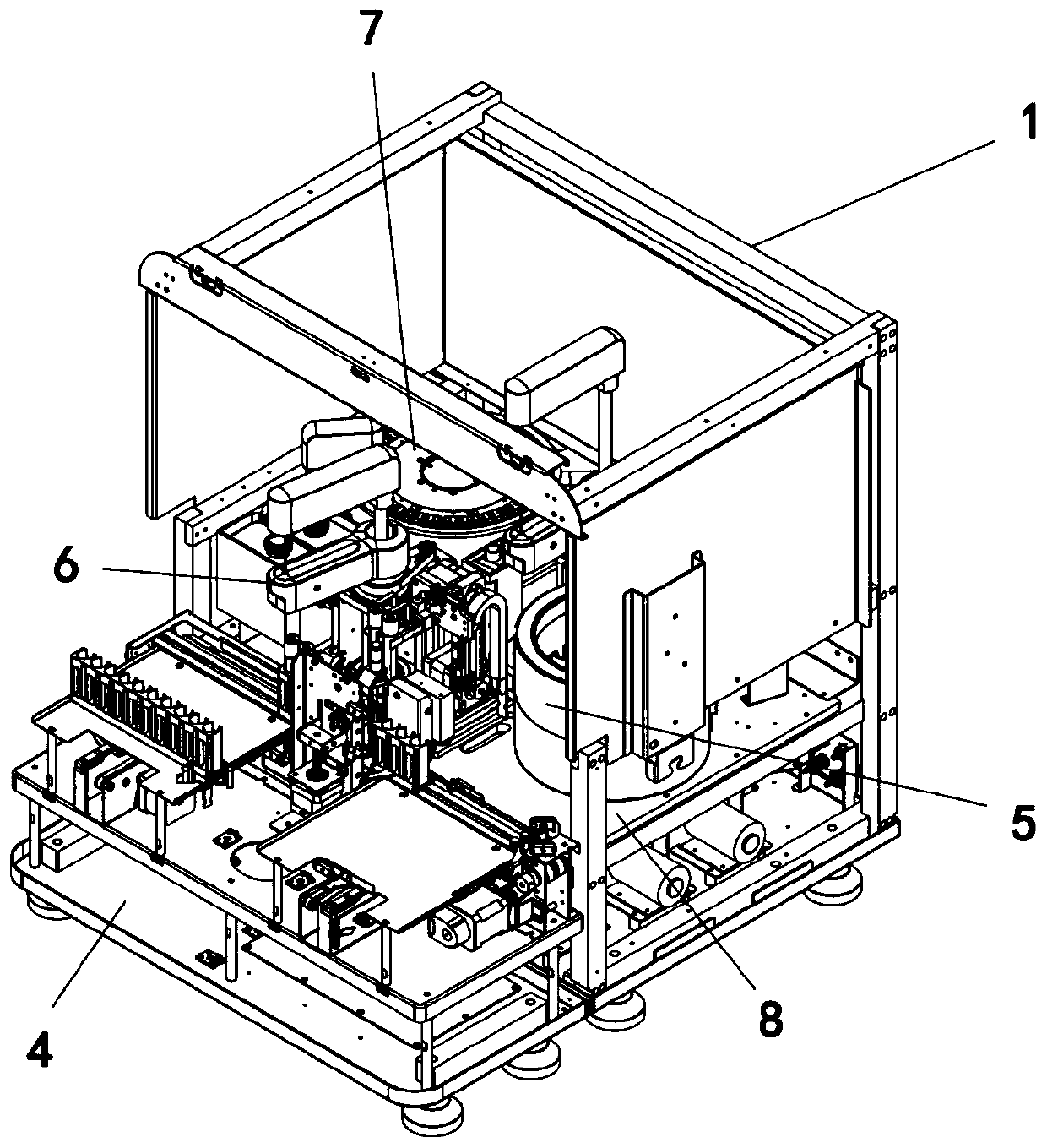 7
1
6
5
8
4