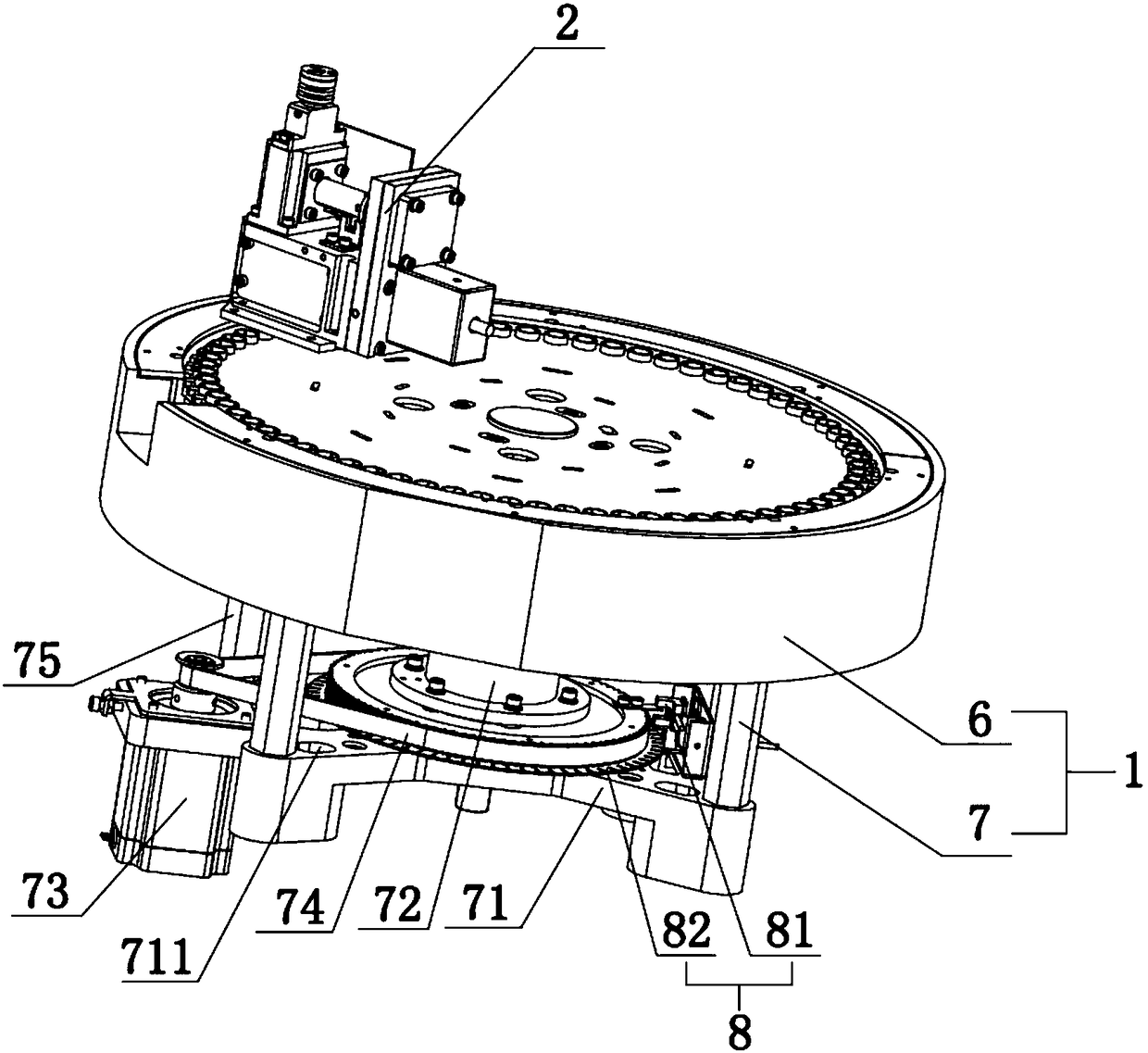 2

75

6

1

7

73

711

74

72

71

82

81

8