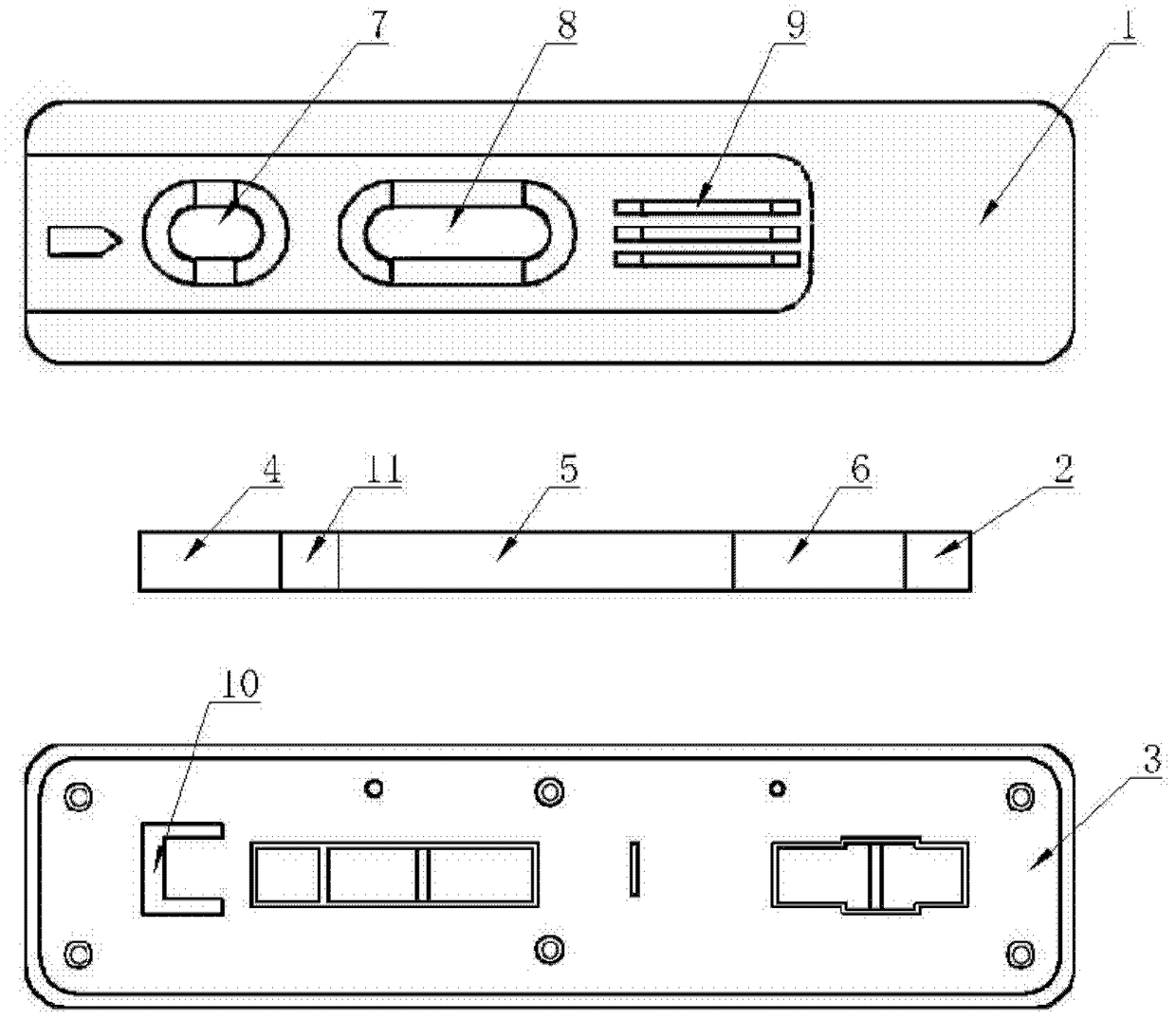 7
8
9
1
4
11
5
6
2
10
3