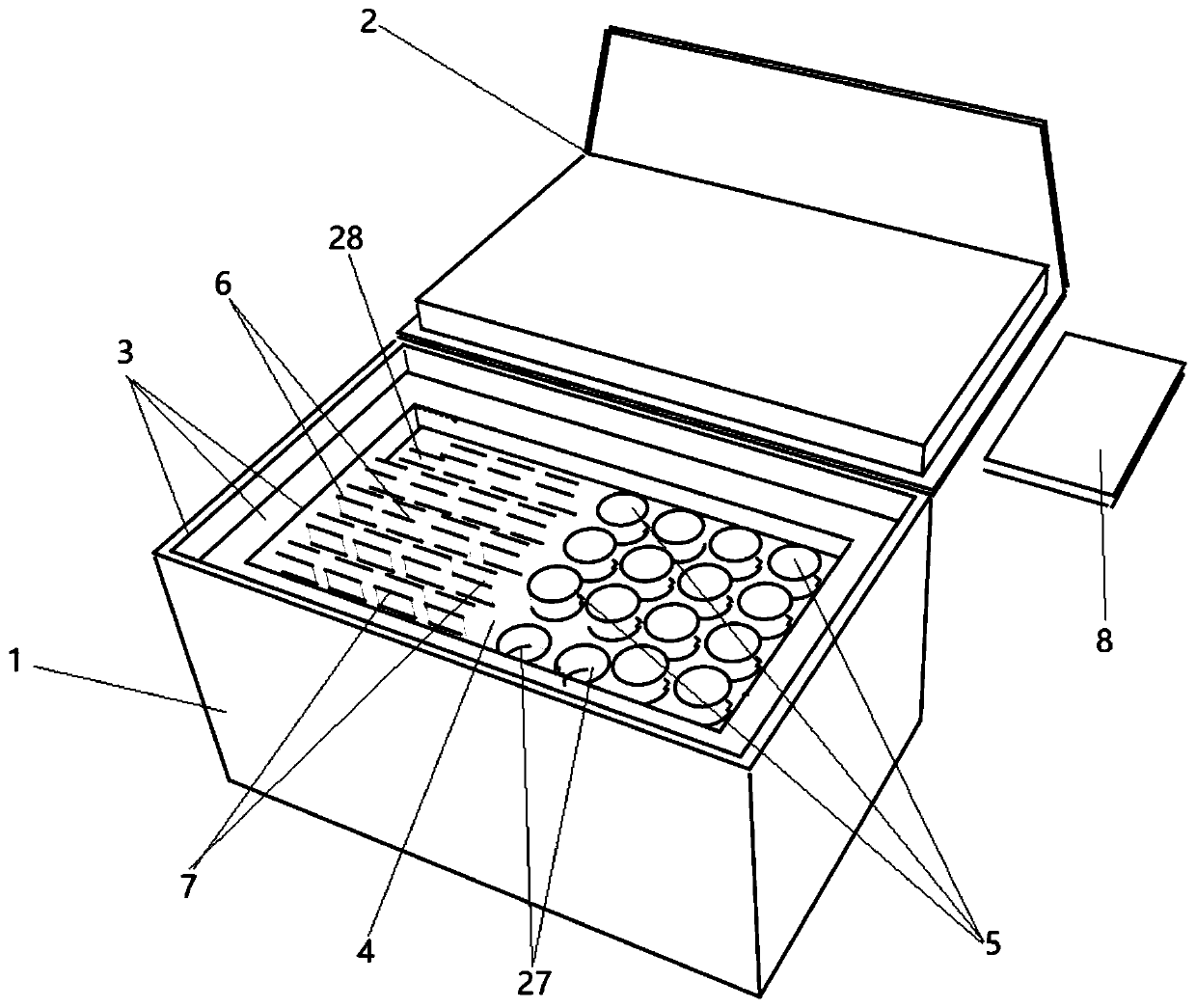 2
28
6
3
8
1
7
4
27
5