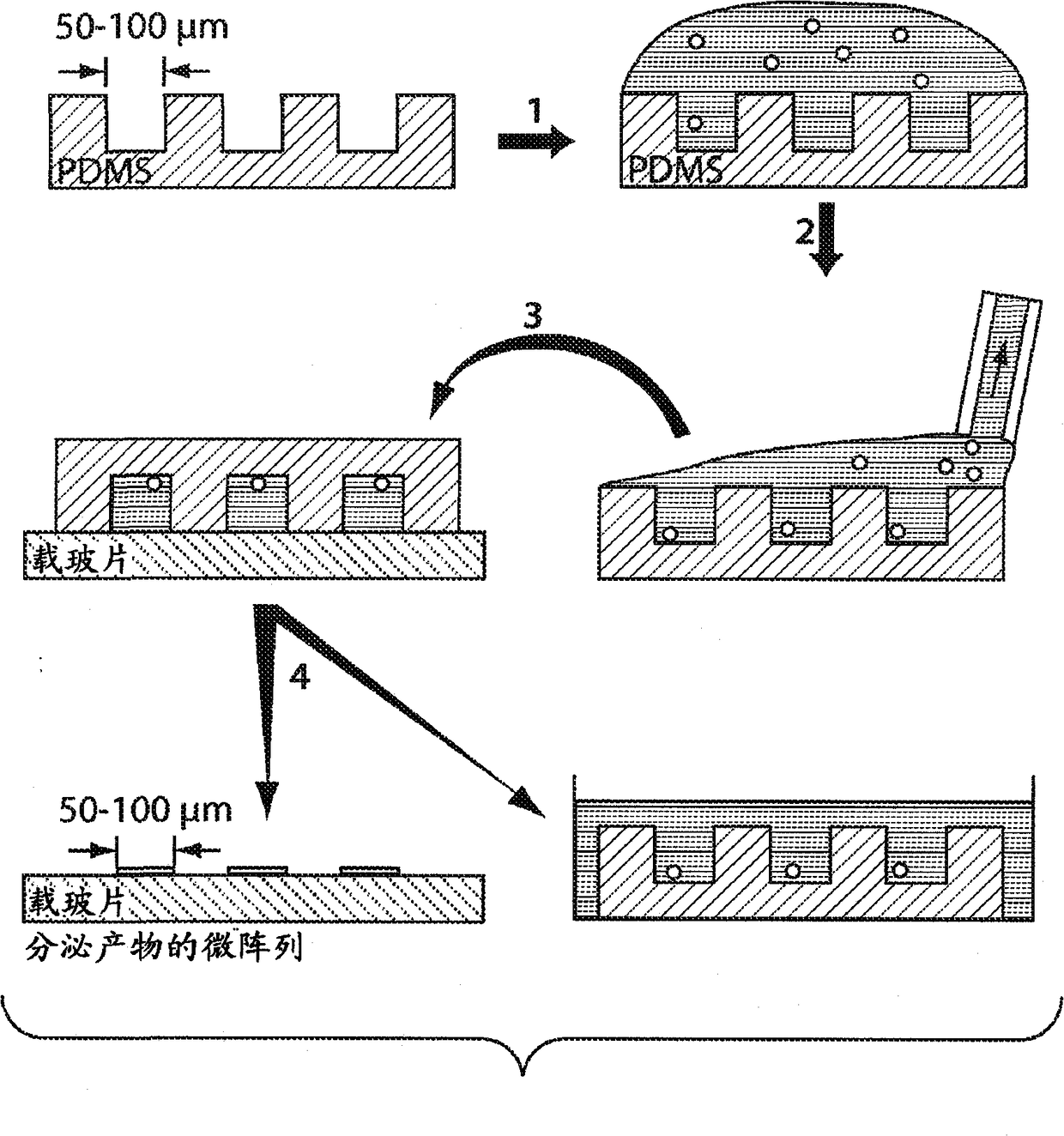 50-100 μm

PDMS

1

PDMS

2

3

载玻片

4

50-100 μm

载玻片

分泌产物的微阵列