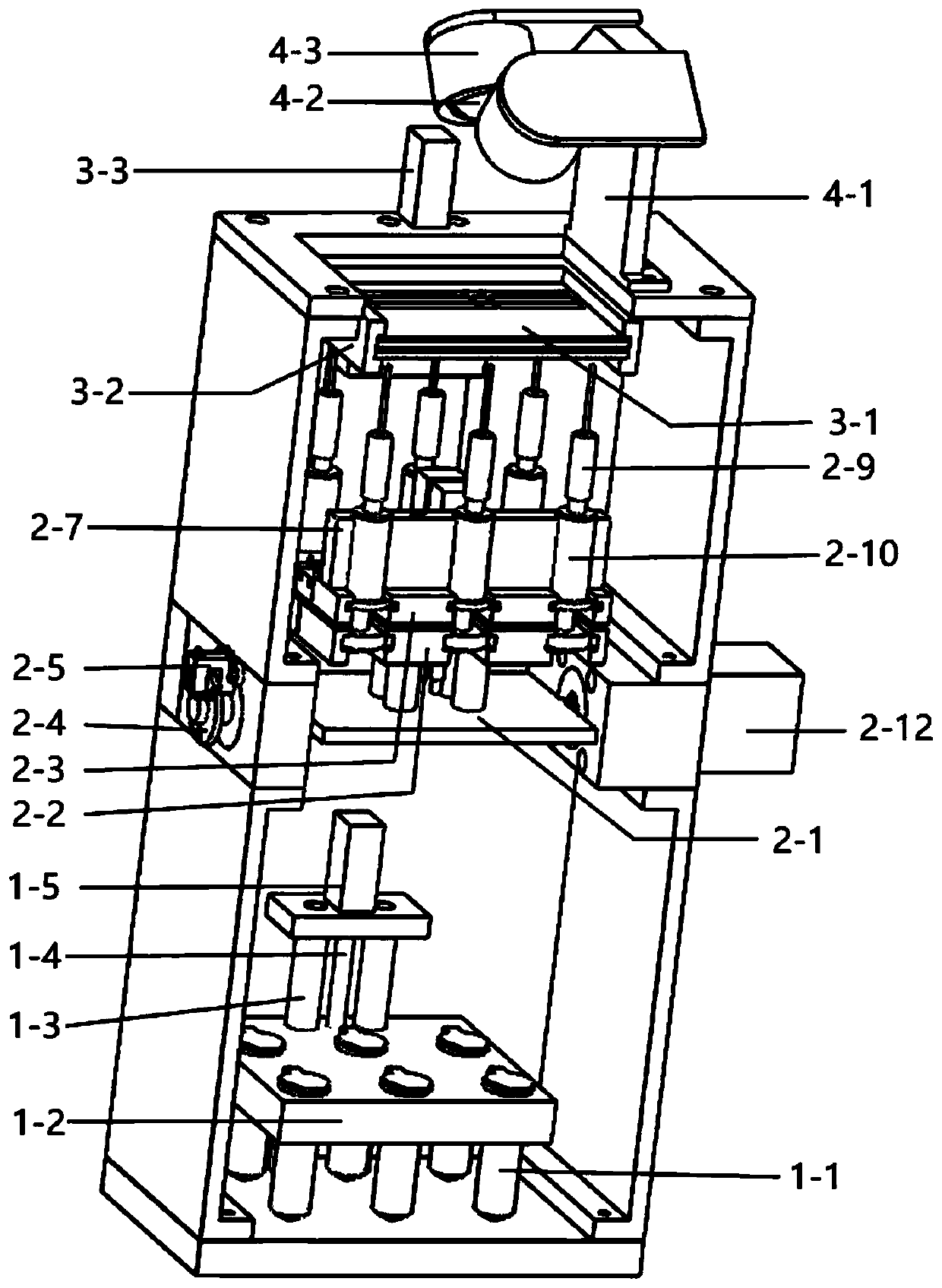 4-3
4-2
3-3
4-1
3-2
3-1
2-9
2-7
2-10
2-5
2-4
2-12
2-3
2-2
2-1
1-5
1-4
1-3
1-2
1-1