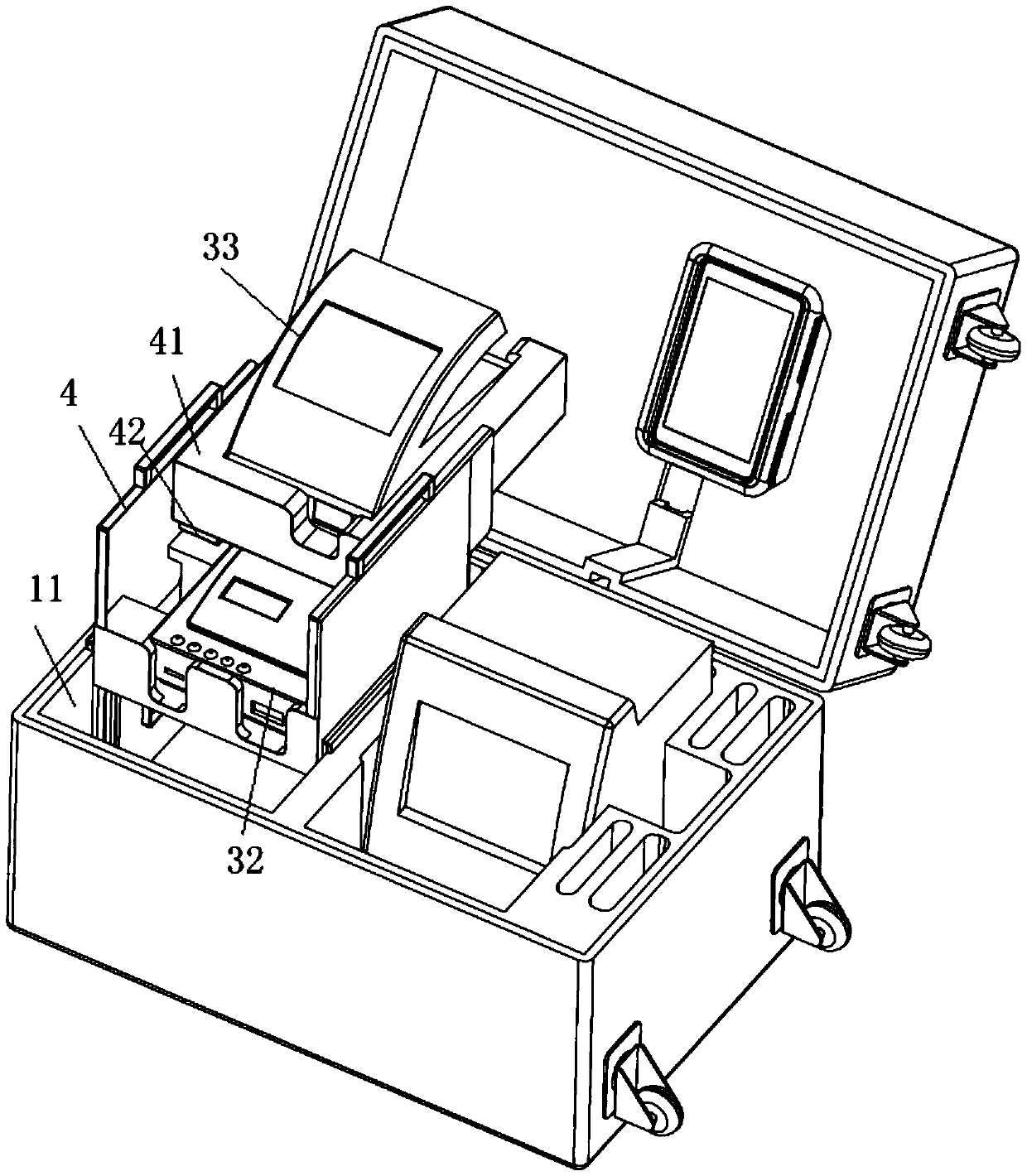 33
41
4
42
11
32