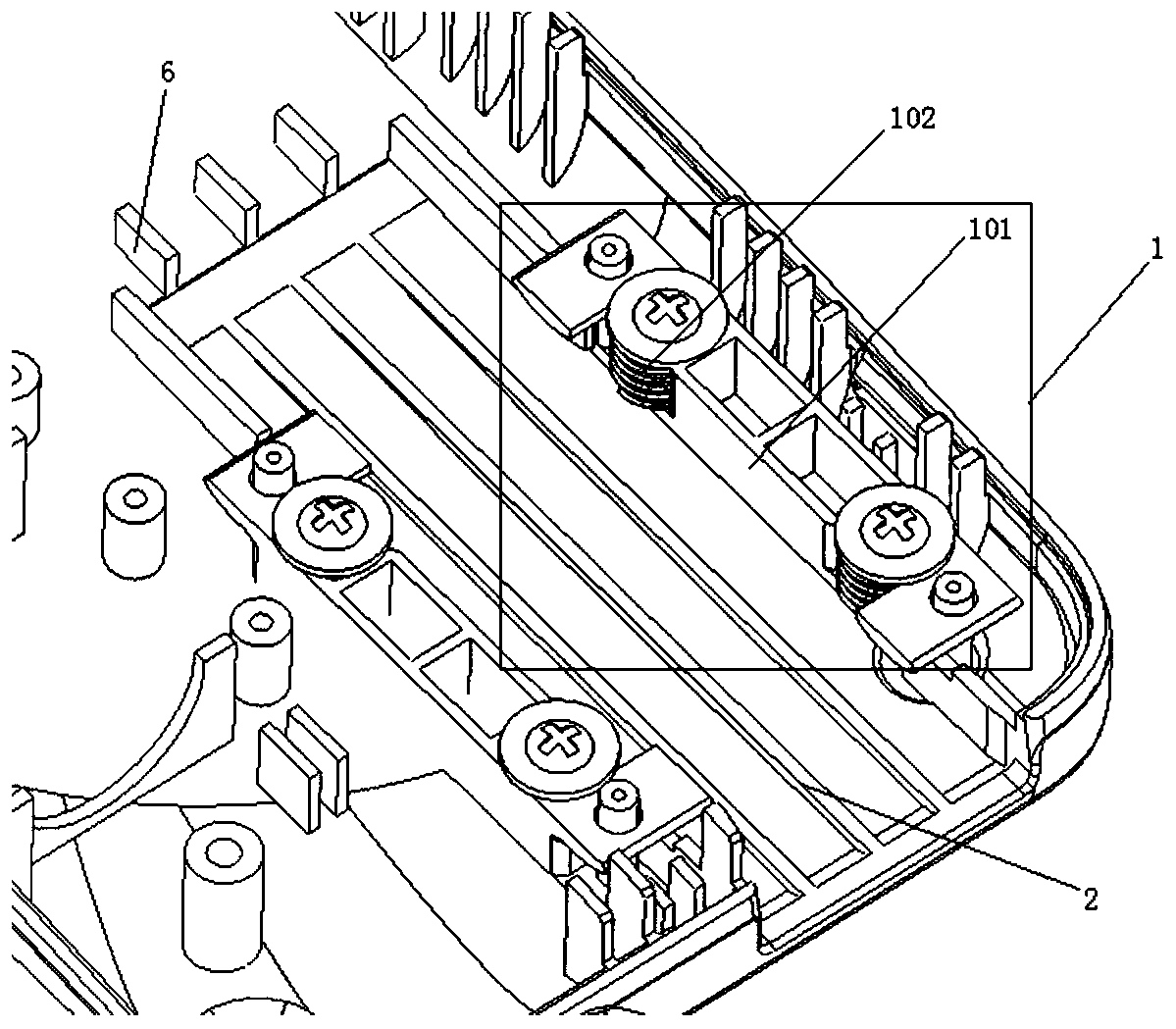 6
102
101
1
2