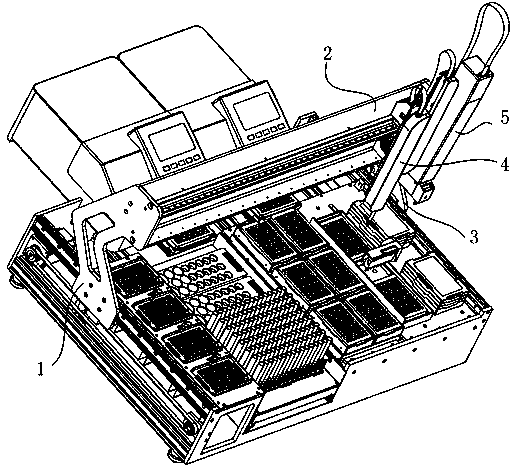 2
5
4
3
1