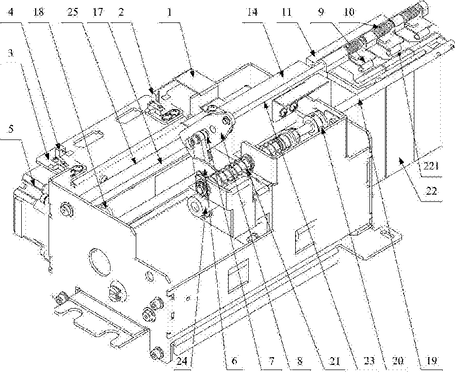 4 18 25 17 2 1 14 11 9 10
3
5
221
22
24 6 7 8 21 23 20 19