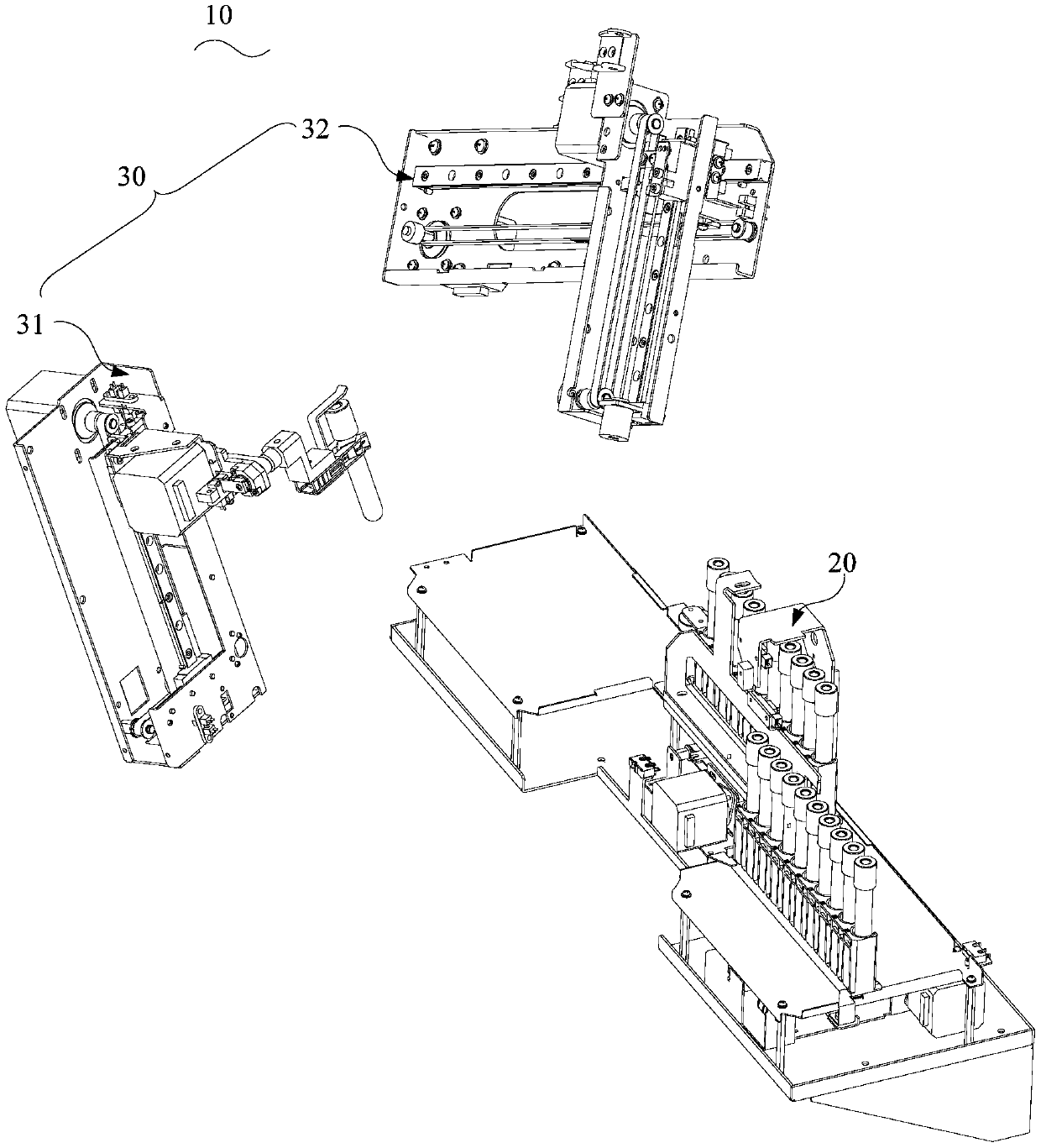 10

32

30

31

20