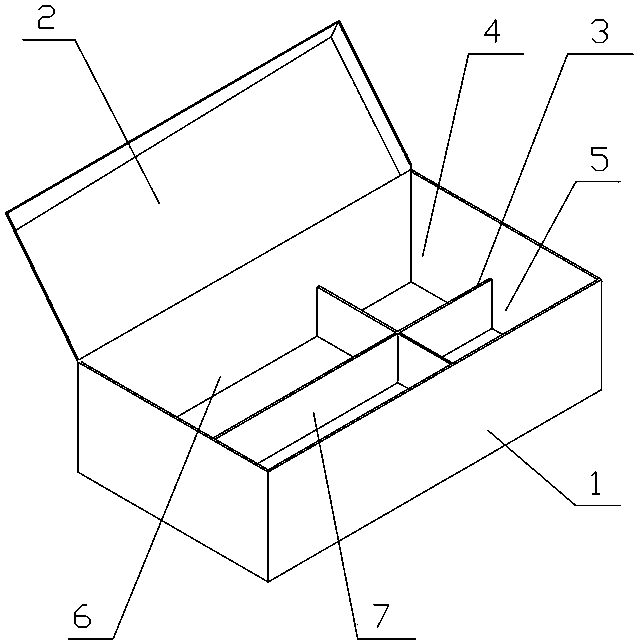 2
4
3
5
1
6
7