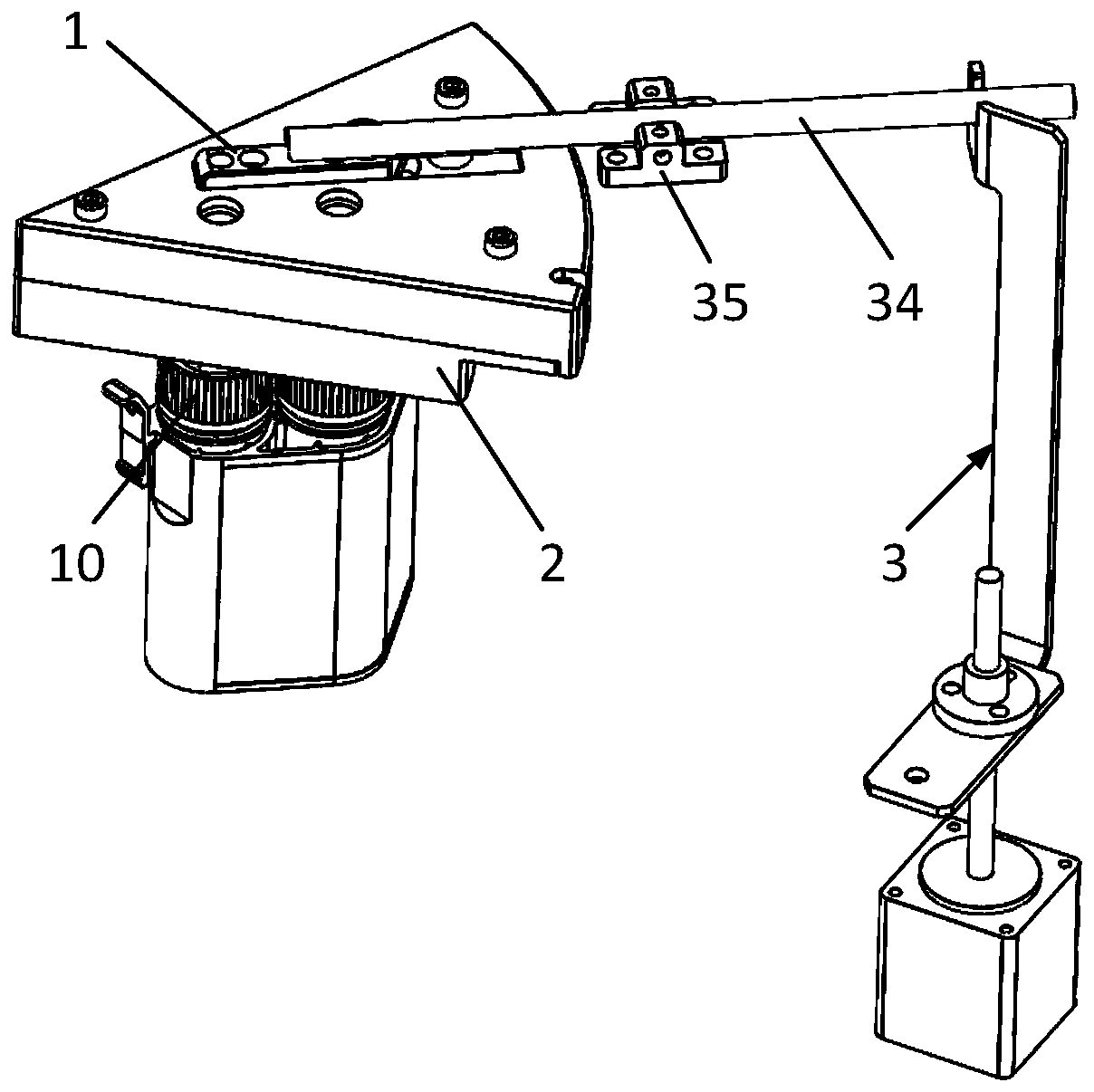 1
35
34
10
2
3