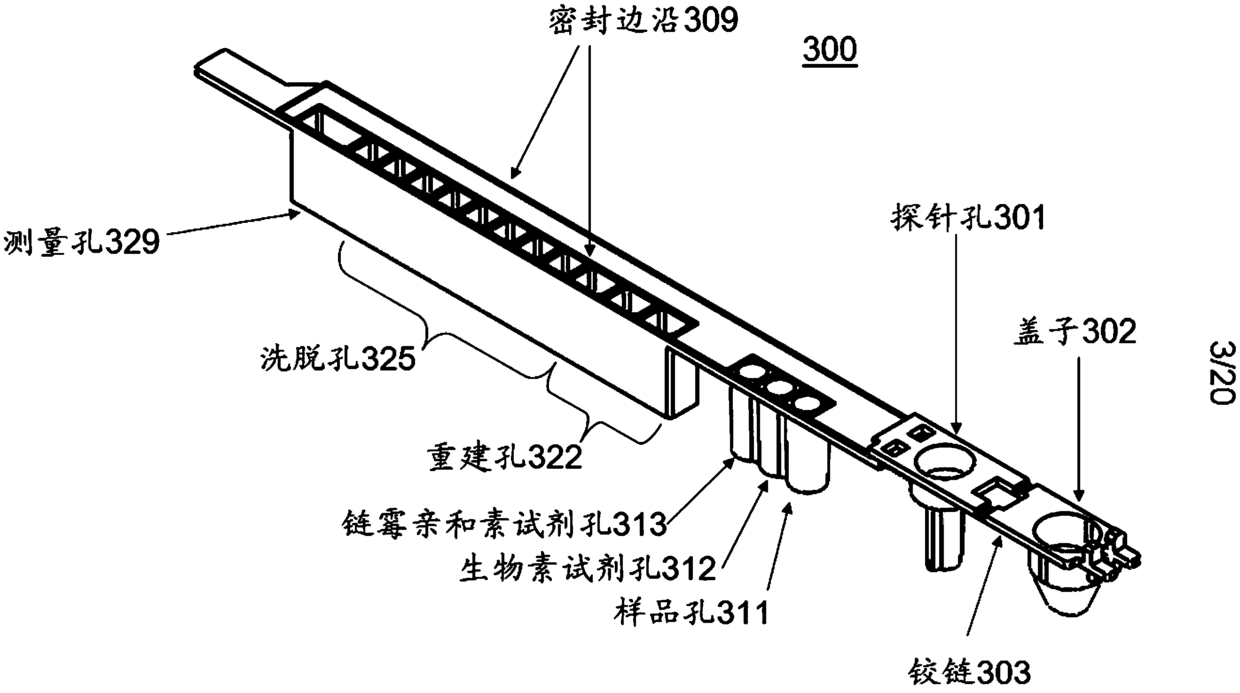 密封边沿309

300

测量孔329

探针孔301

盖子302

3/20

洗脱孔325

重建孔322

链霉亲和素试剂孔313

生物素试剂孔312

样品孔311

铰链303