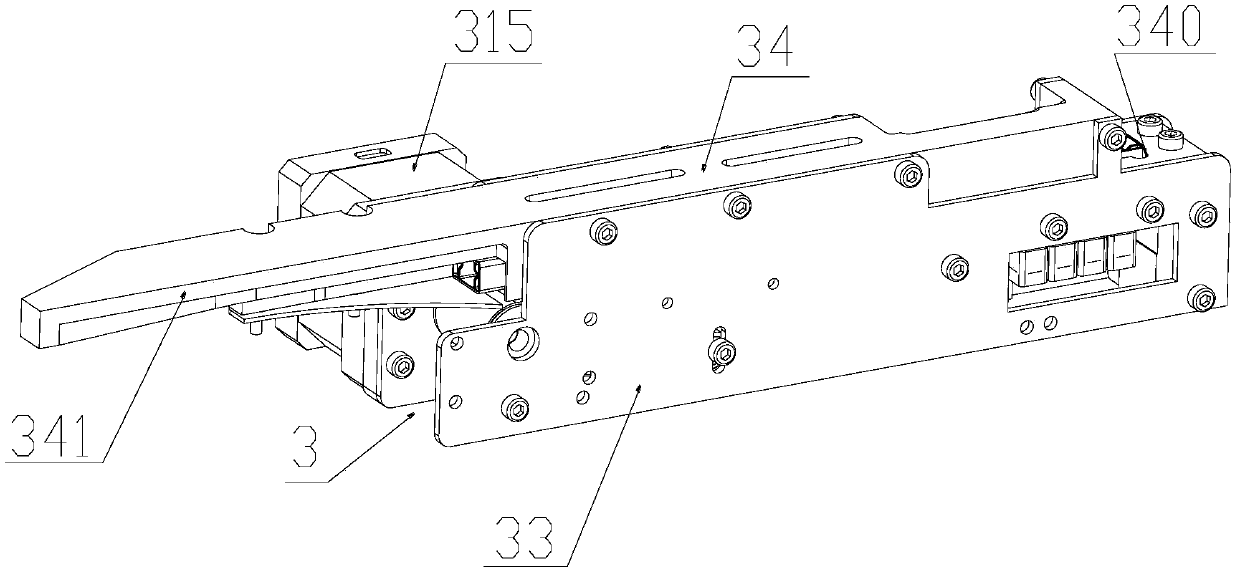 315
34
340
341
3
33