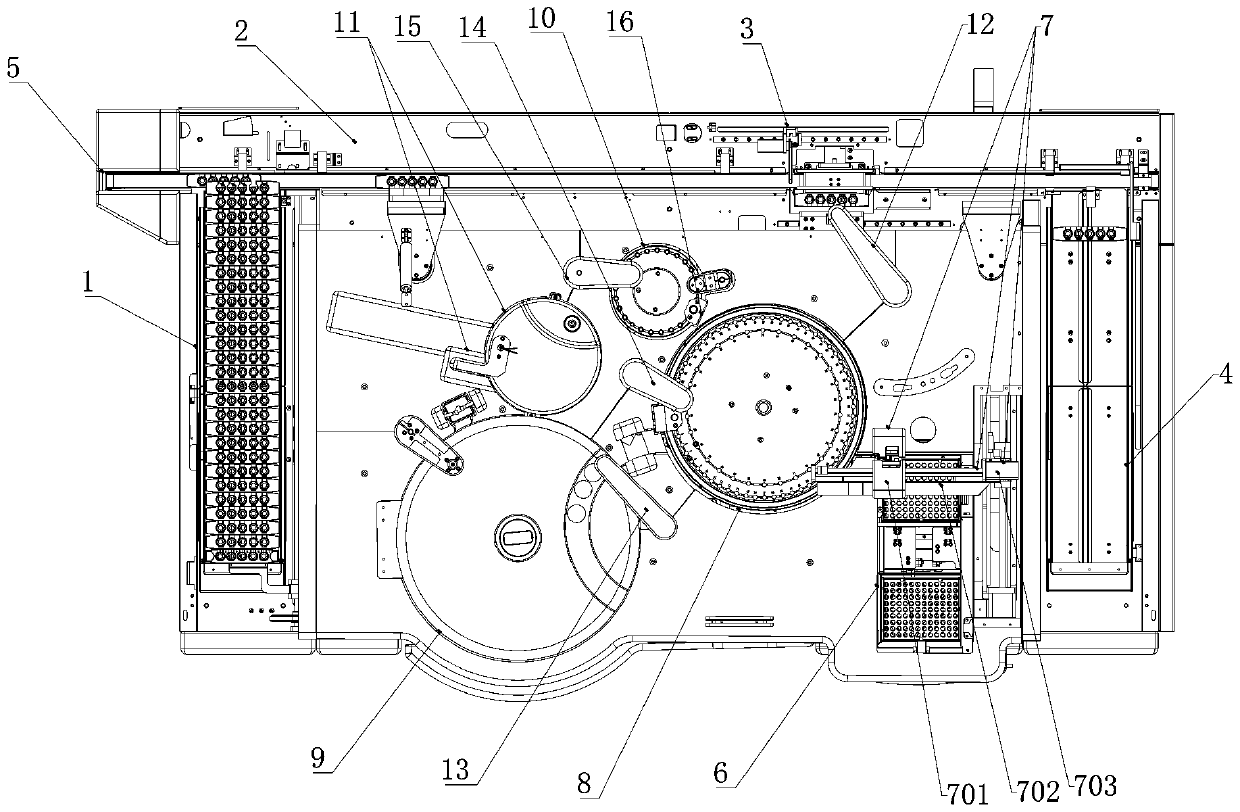 2
11
15
14
10
16
3
12
7
5
1
4
9
13
8
6
701
702
703