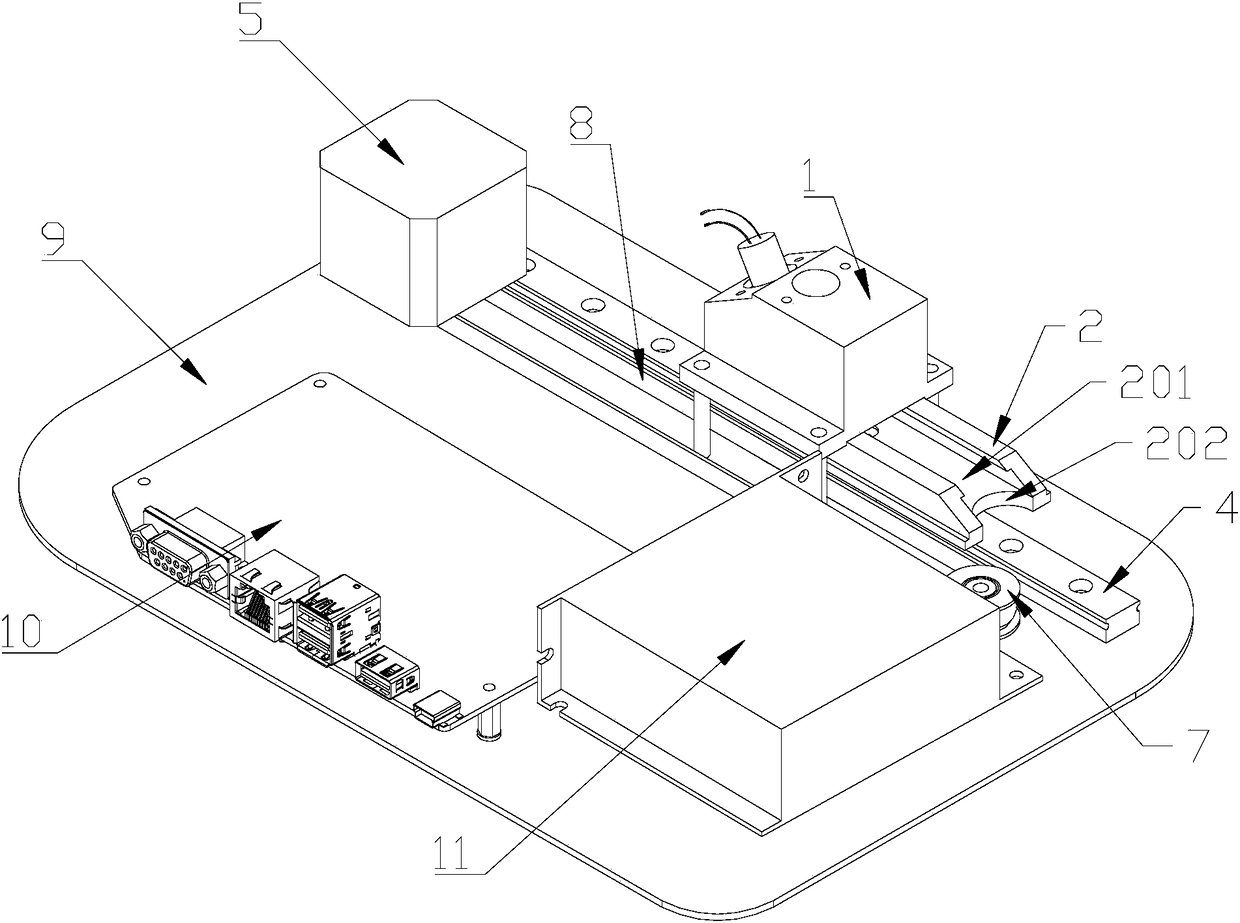 5
8
1
9
2
201
202
4
10
7
11