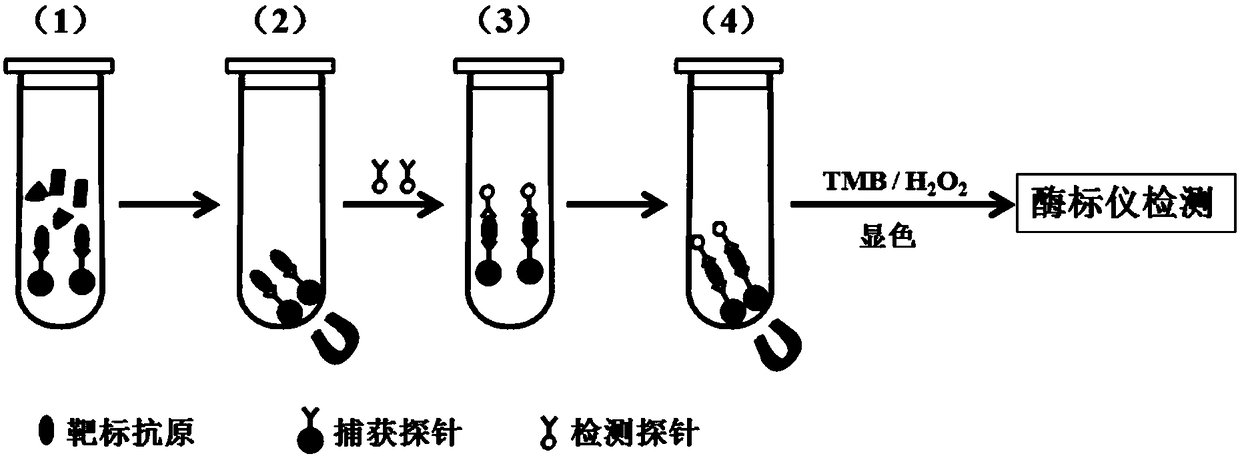 （1）

（2）

（3）

（4）

TMB / $H_2O_2$

显色

酶标仪检测

靶标抗原　捕获探针　检测探针