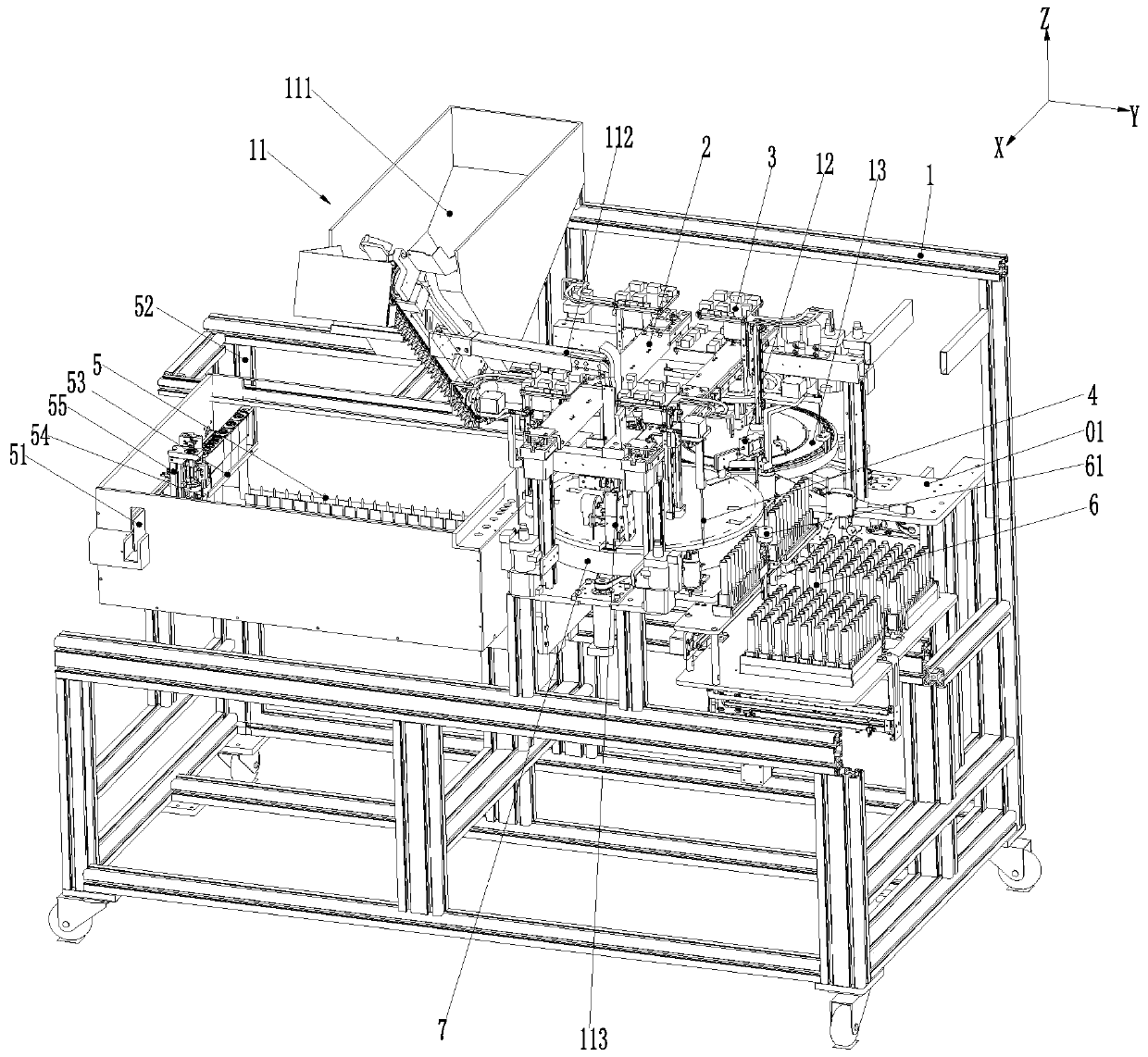 Z
Y
X
111
11
112
2
3
12
13
1
52
5
53
55
54
51
4
01
61
6
7
113