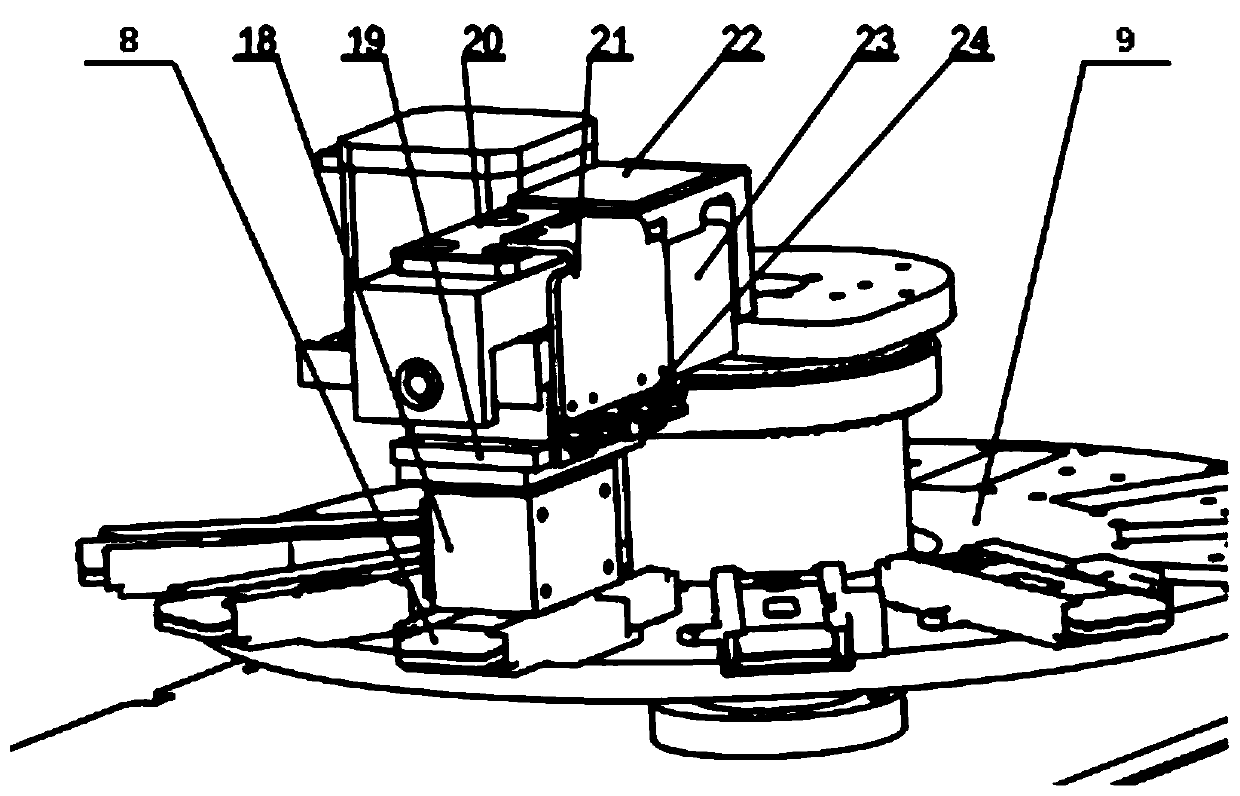 8 18 19 20 21 22 23 24 9