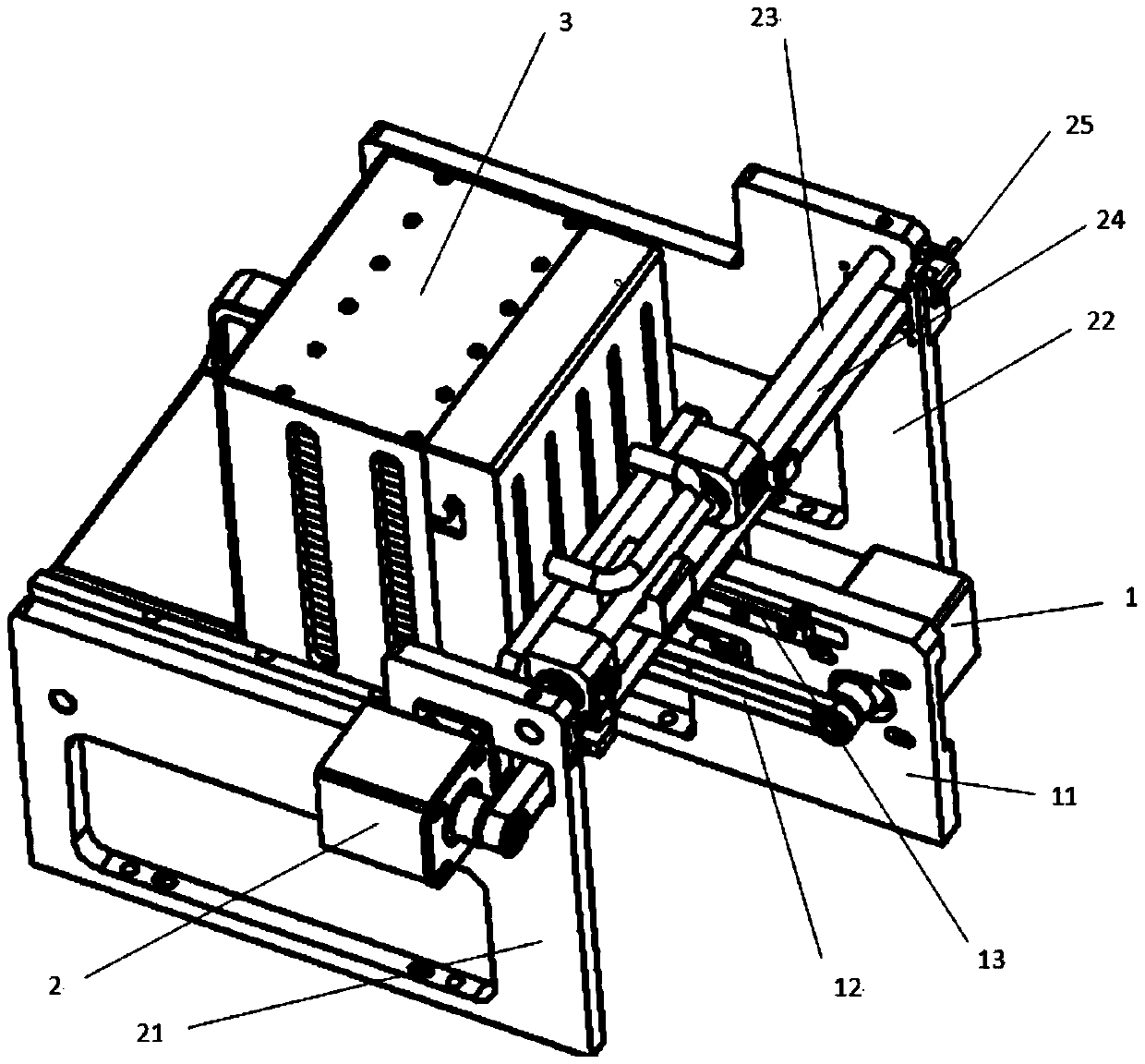 3
23
25
24
22
1
11
13
12
2
21