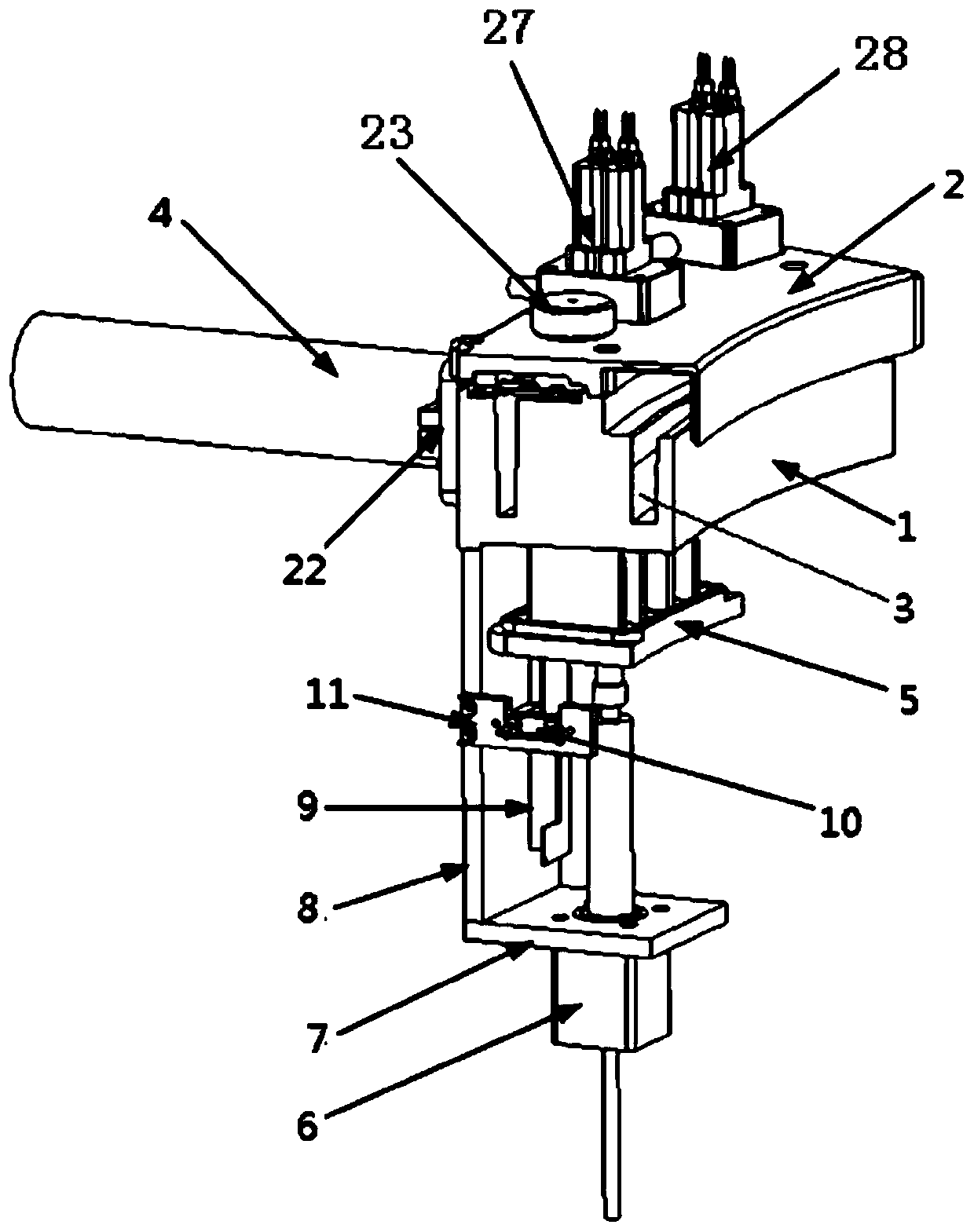 27
28
23
2
4
22
1
3
5
11
10
9
8
7
6