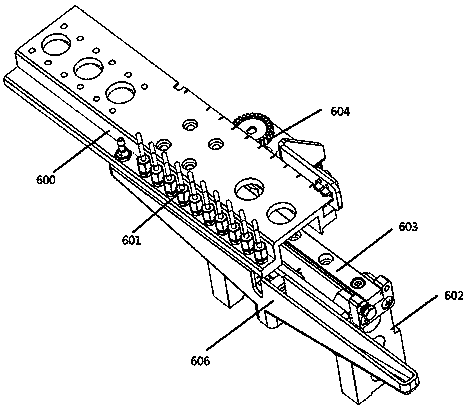 604
600
601
603
602
606