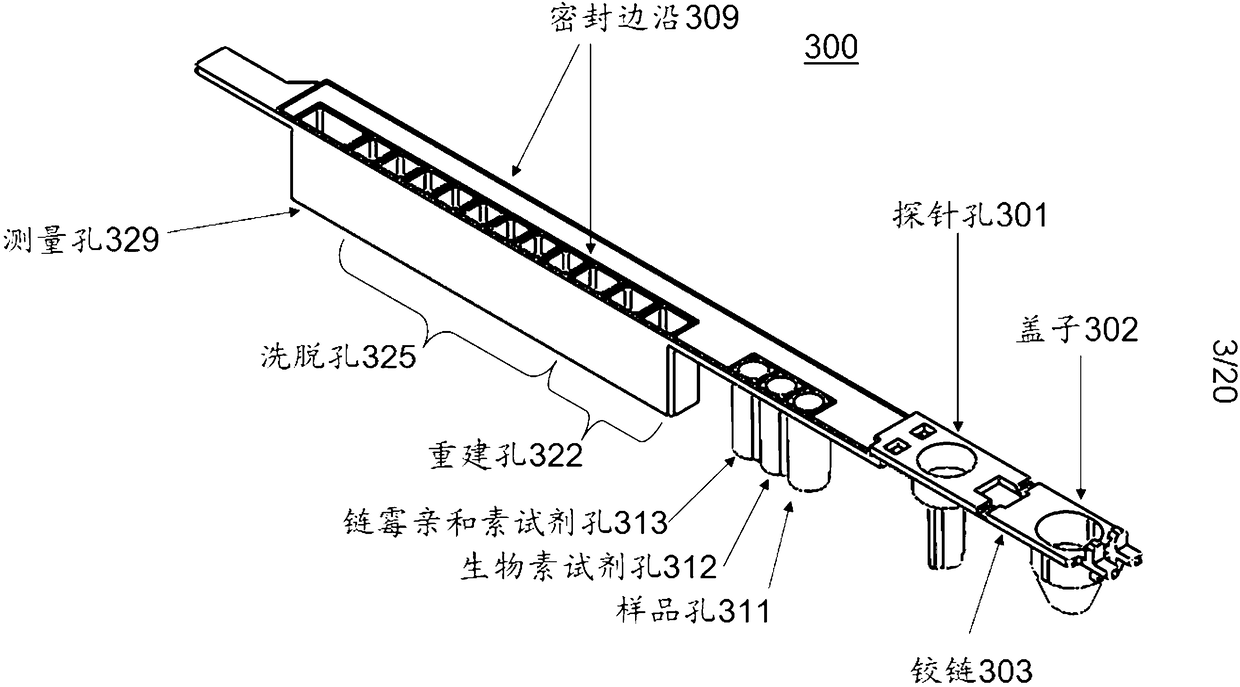 密封边沿309

300

测量孔329

探针孔301

盖子302

3/20

洗脱孔325

重建孔322

链霉亲和素试剂孔313

生物素试剂孔312

样品孔311

铰链303