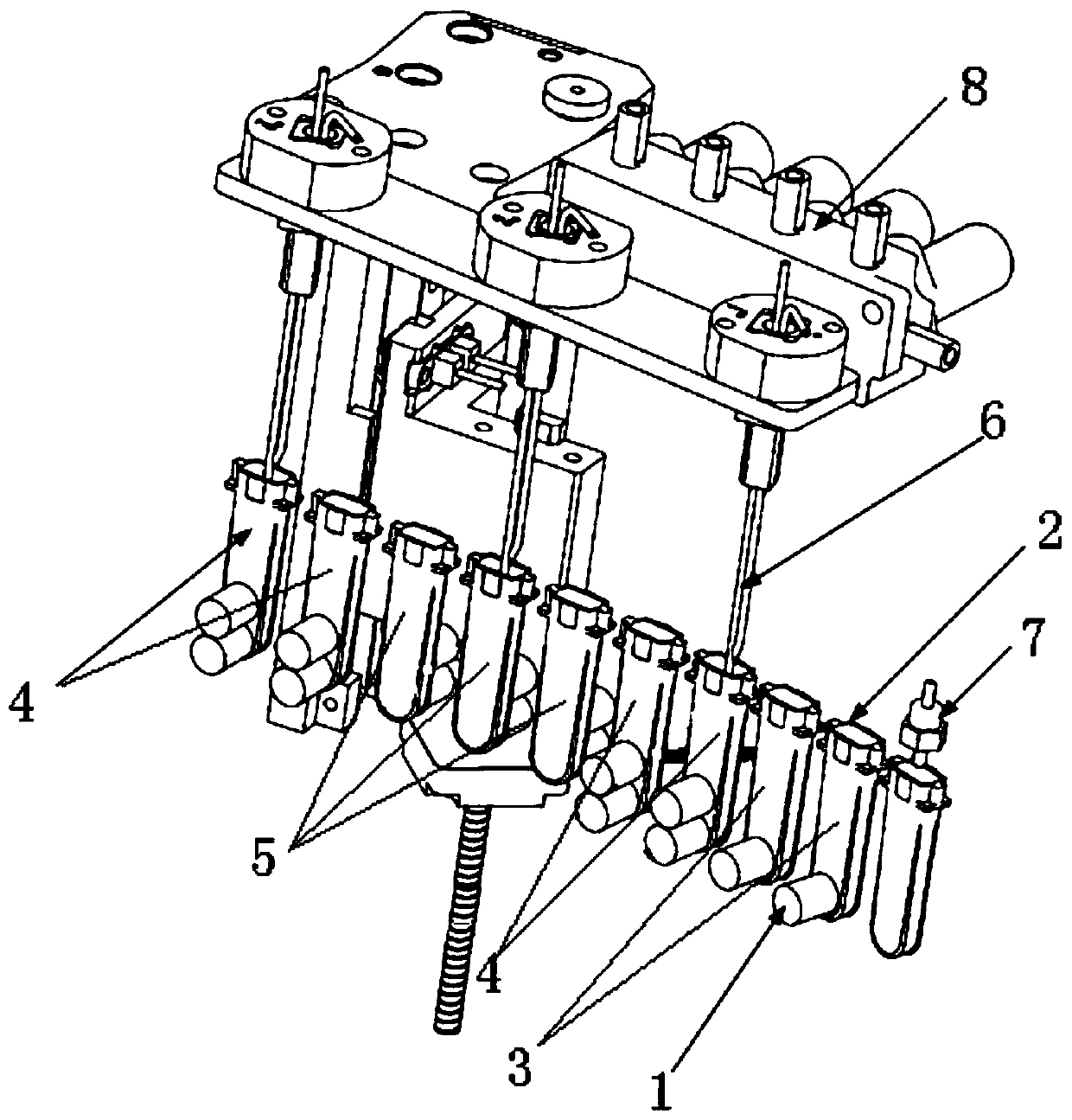 8
6
2
7
4
5
4
3
1