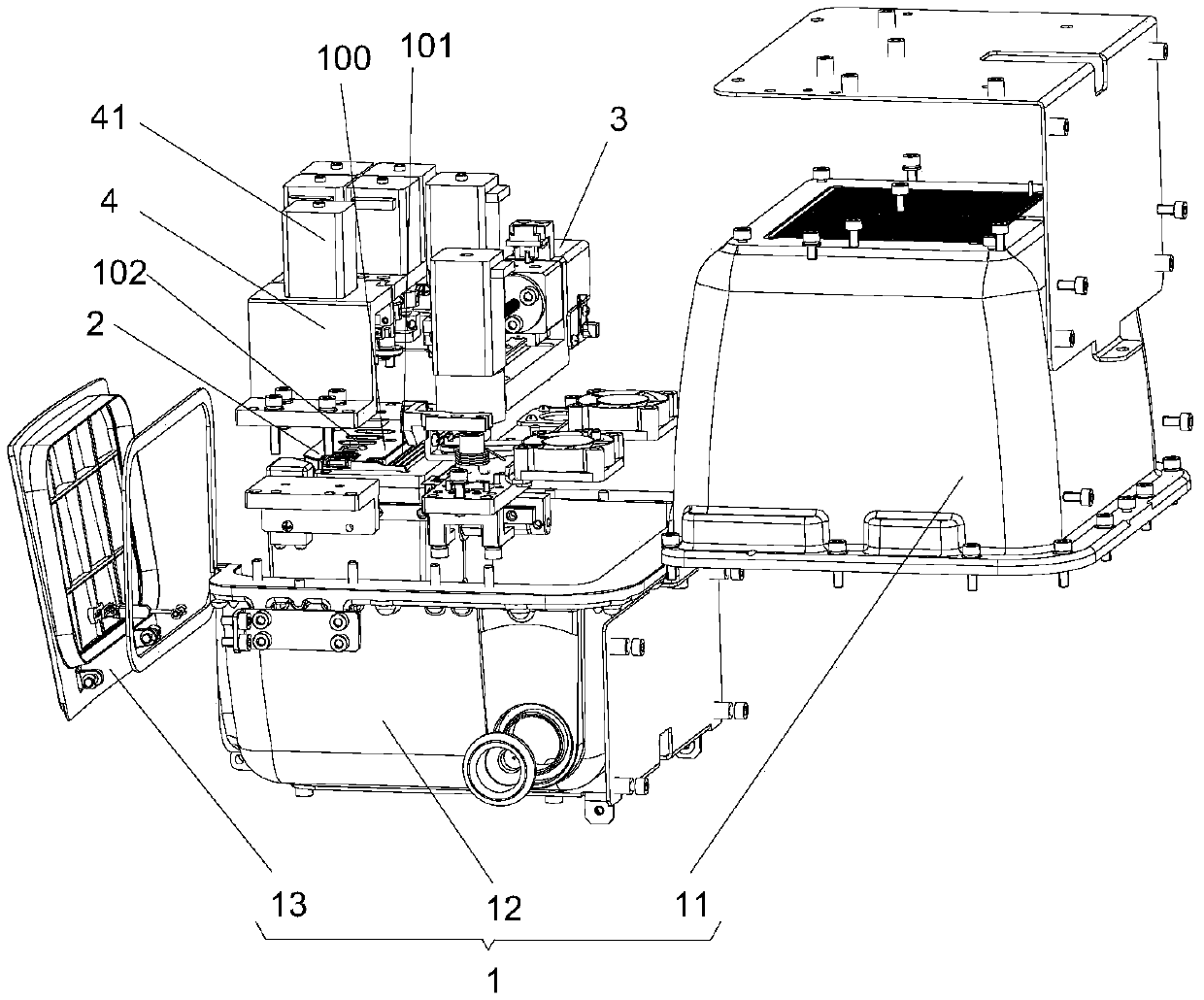 100
101
41
3
4
102
2
13
12
11
1