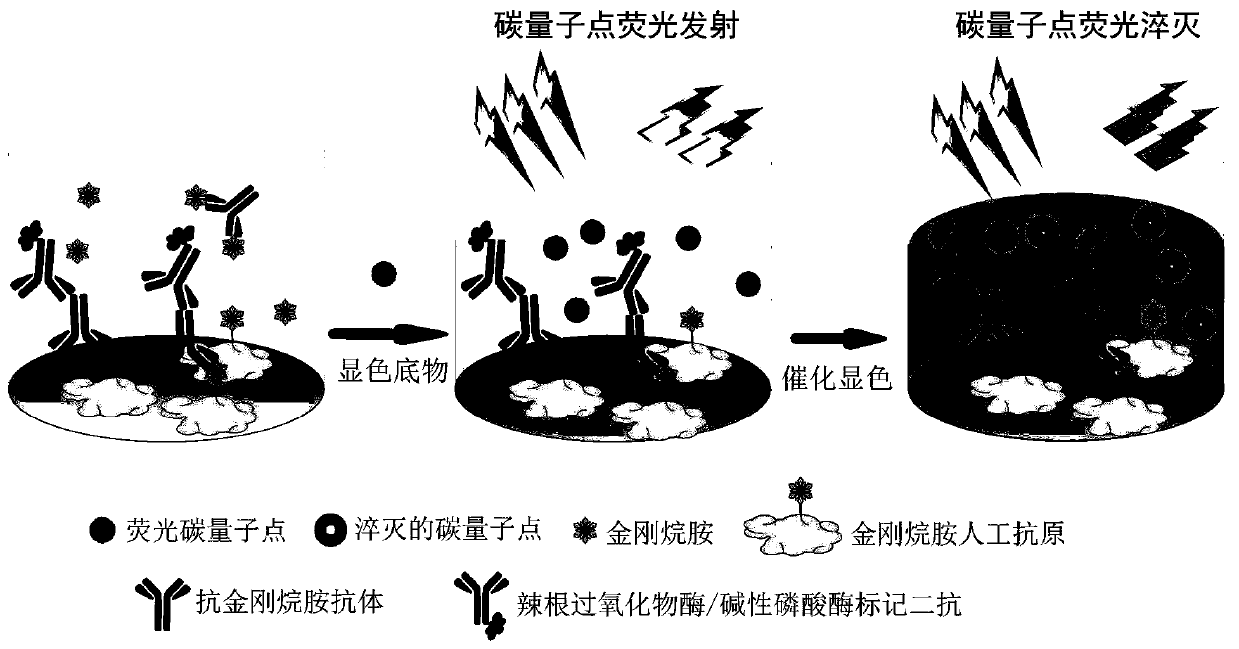 碳量子点荧光发射

碳量子点荧光淬灭

显色底物

催化显色

荧光碳量子点

淬灭的碳量子点

金刚烷胺

金刚烷胺人工抗原

抗金刚烷胺抗体

辣根过氧化物酶/碱性磷酸酶标记二抗