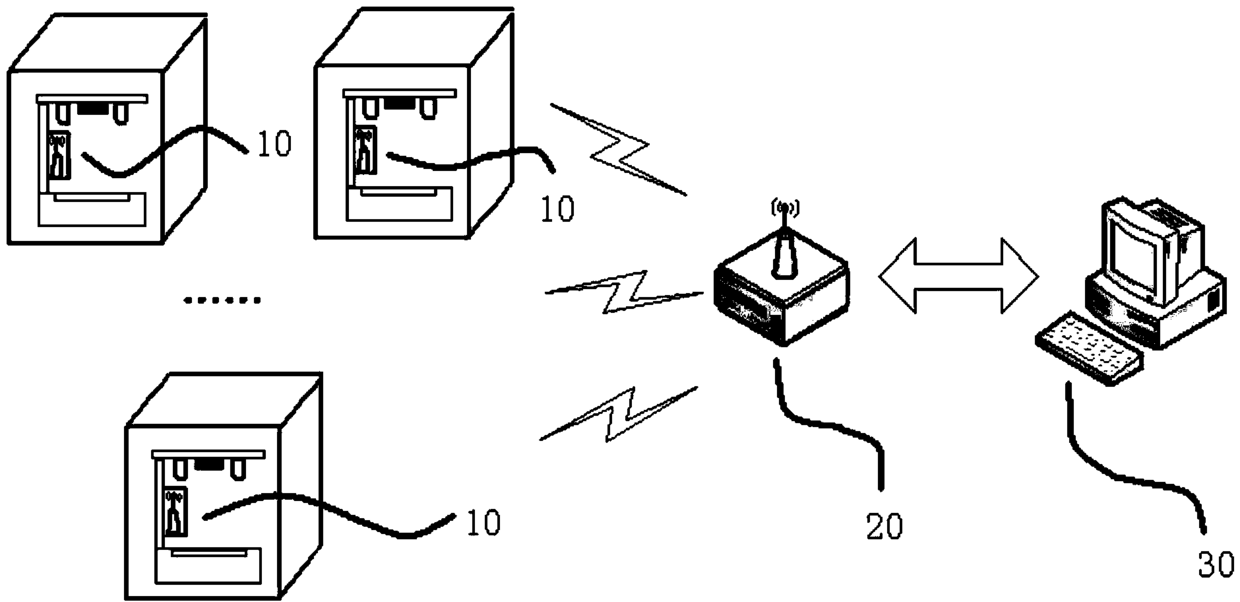 10
10
......
10
20
30