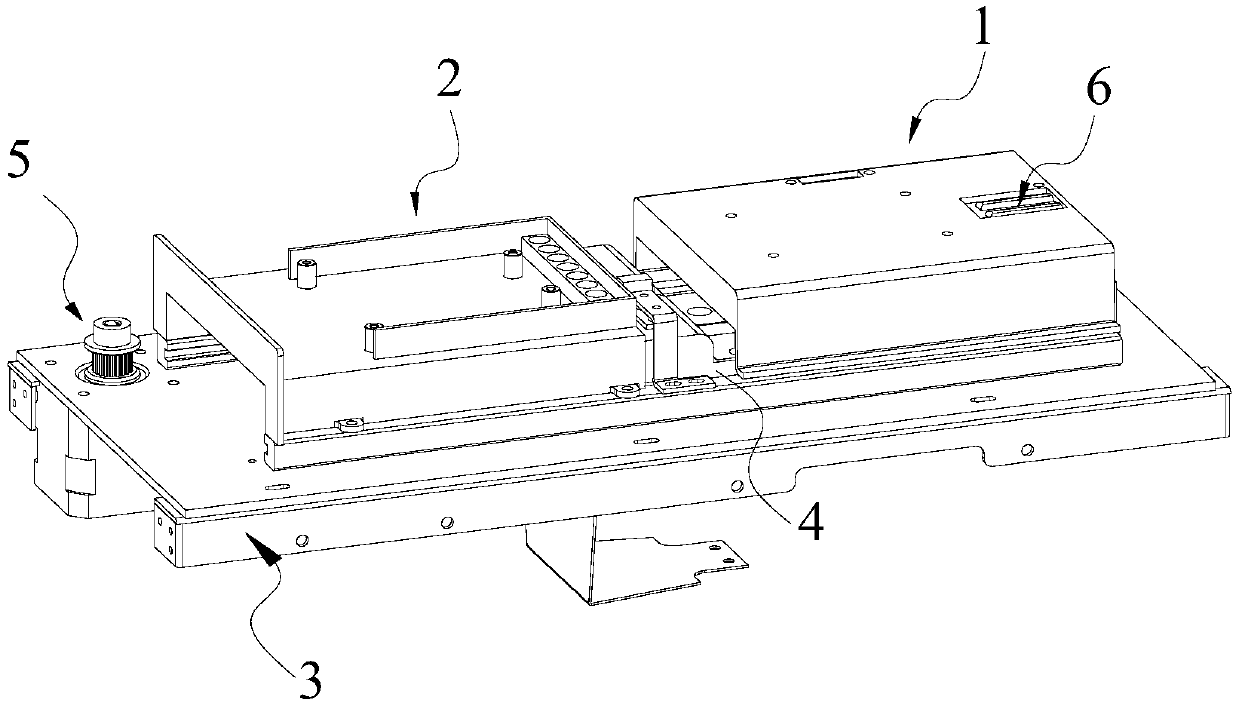 1
2
6
5
4
3