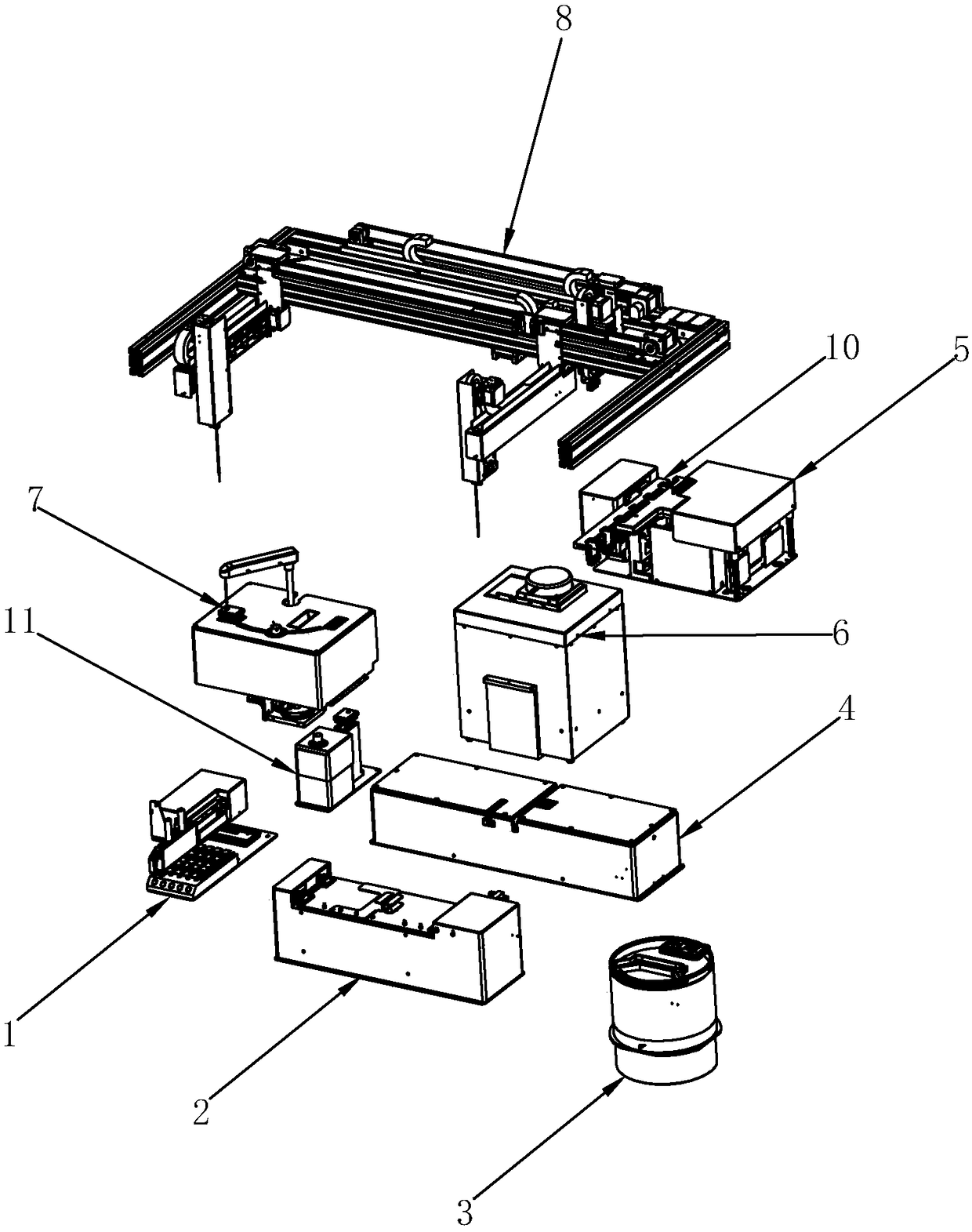 8

10

5

7

11

6

4

1

2

3