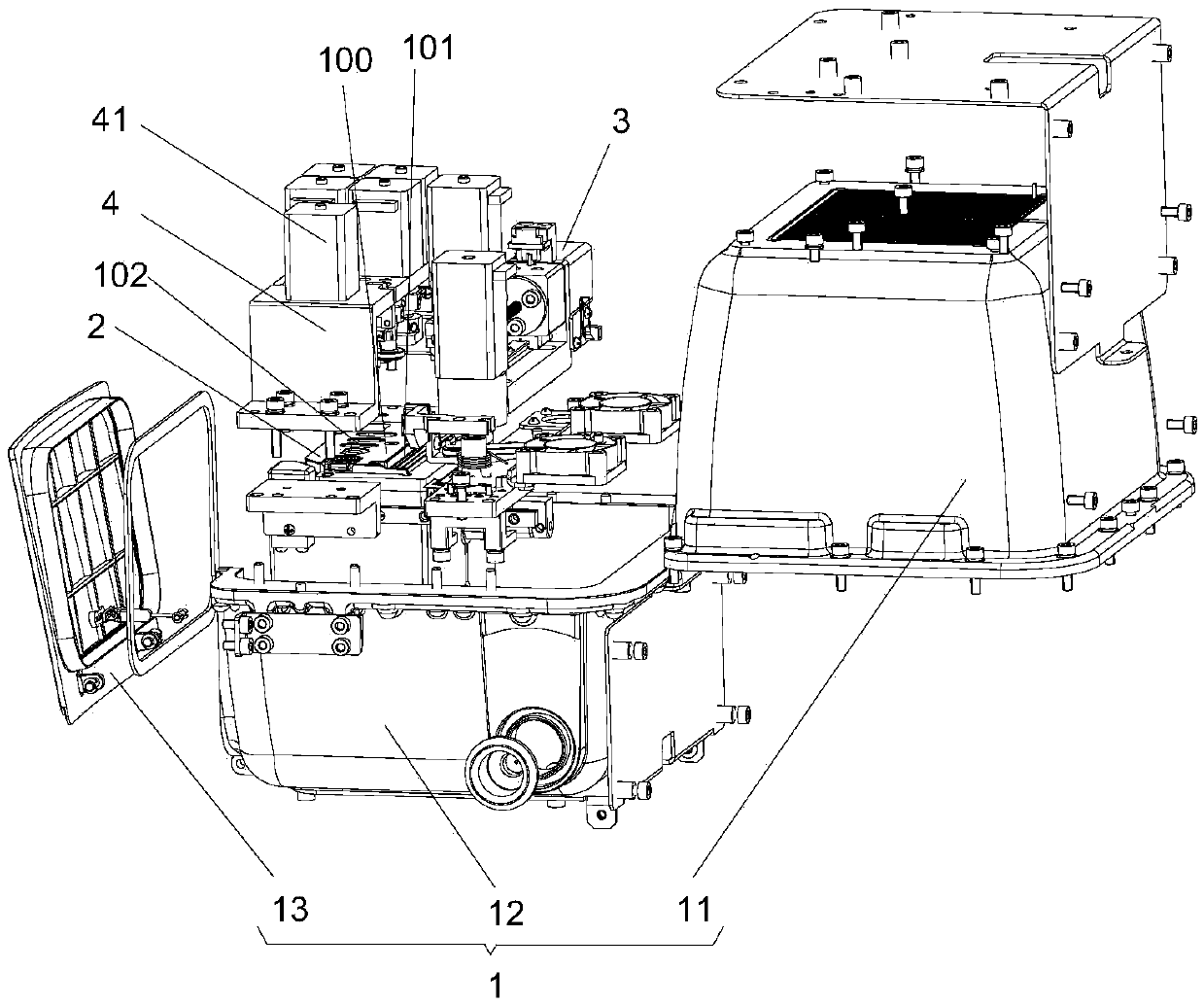 100
101
41
3
4
102
2
13
12
11
1