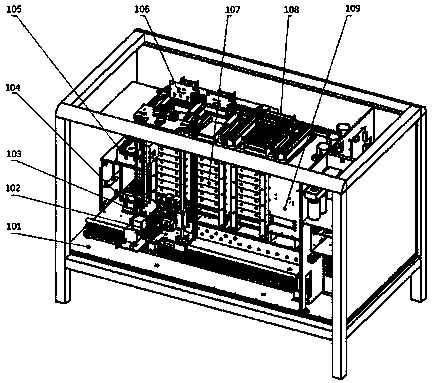 105
106
107
108
109
104
103
102
101