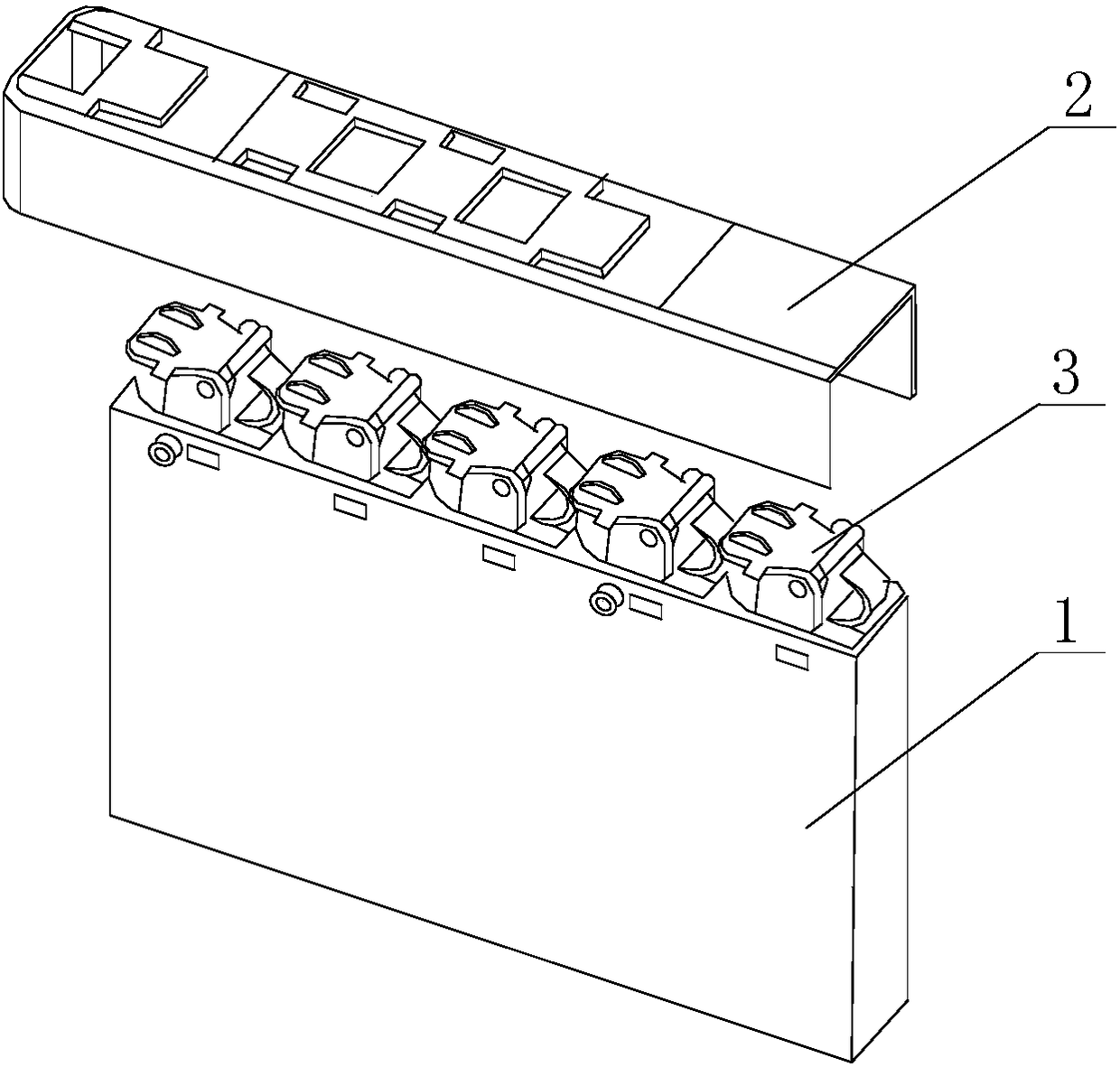 2
3
1