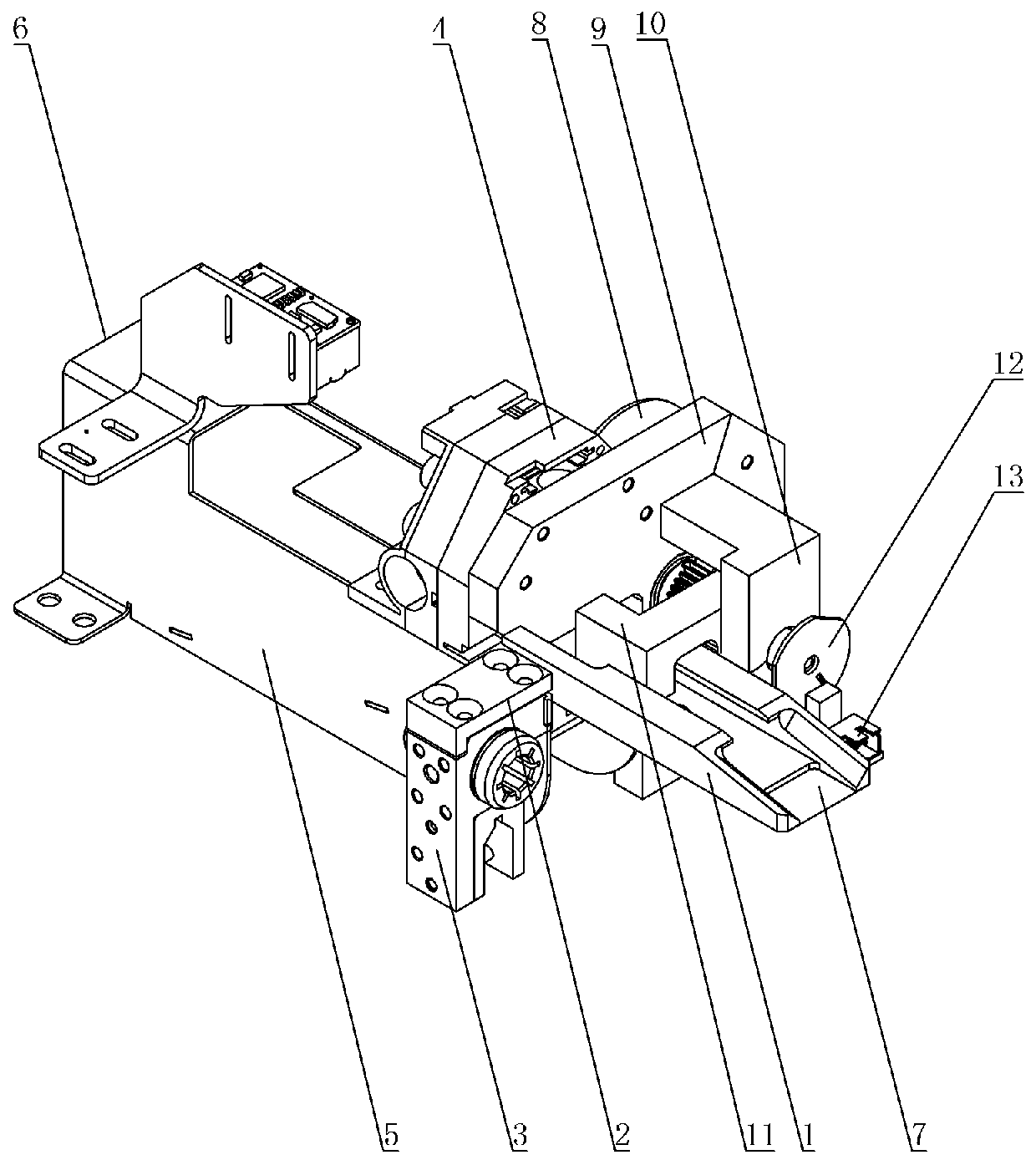 6
4
8
9
10
12
13
5
3
2
11
1
7