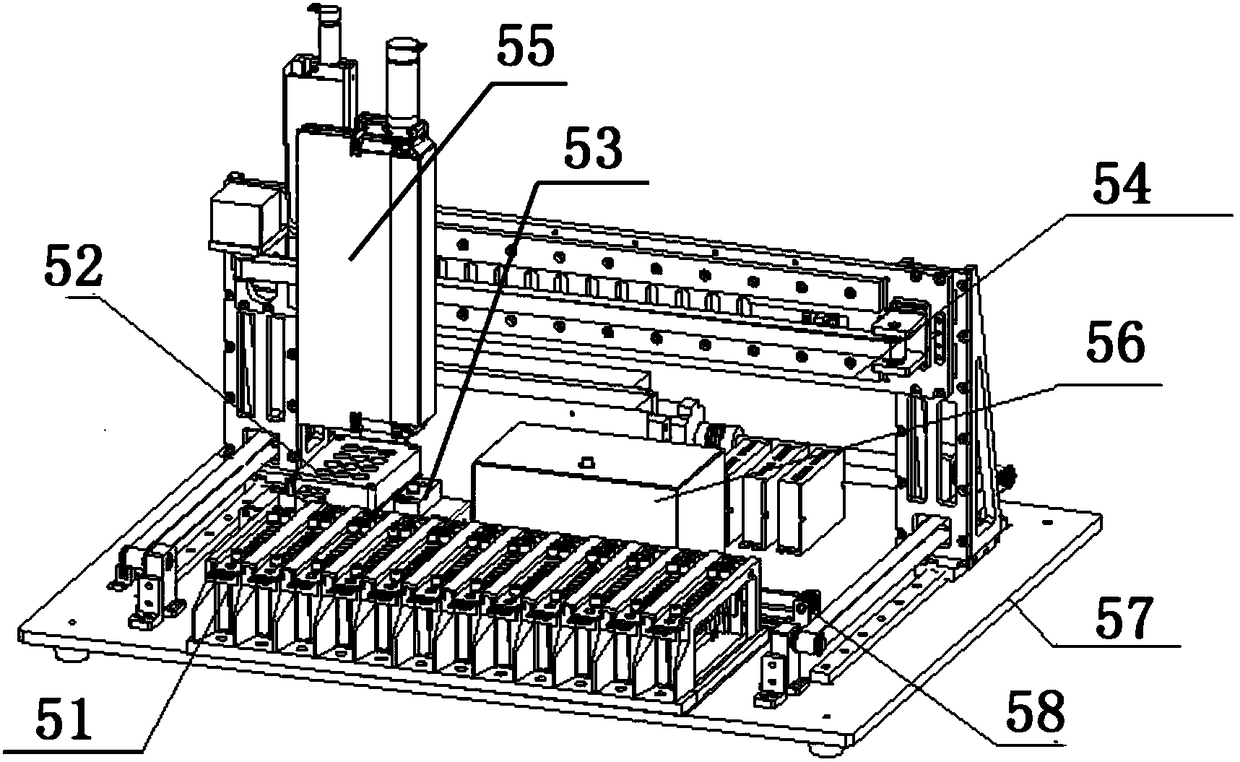 55
53
54
52
56
57
51
58