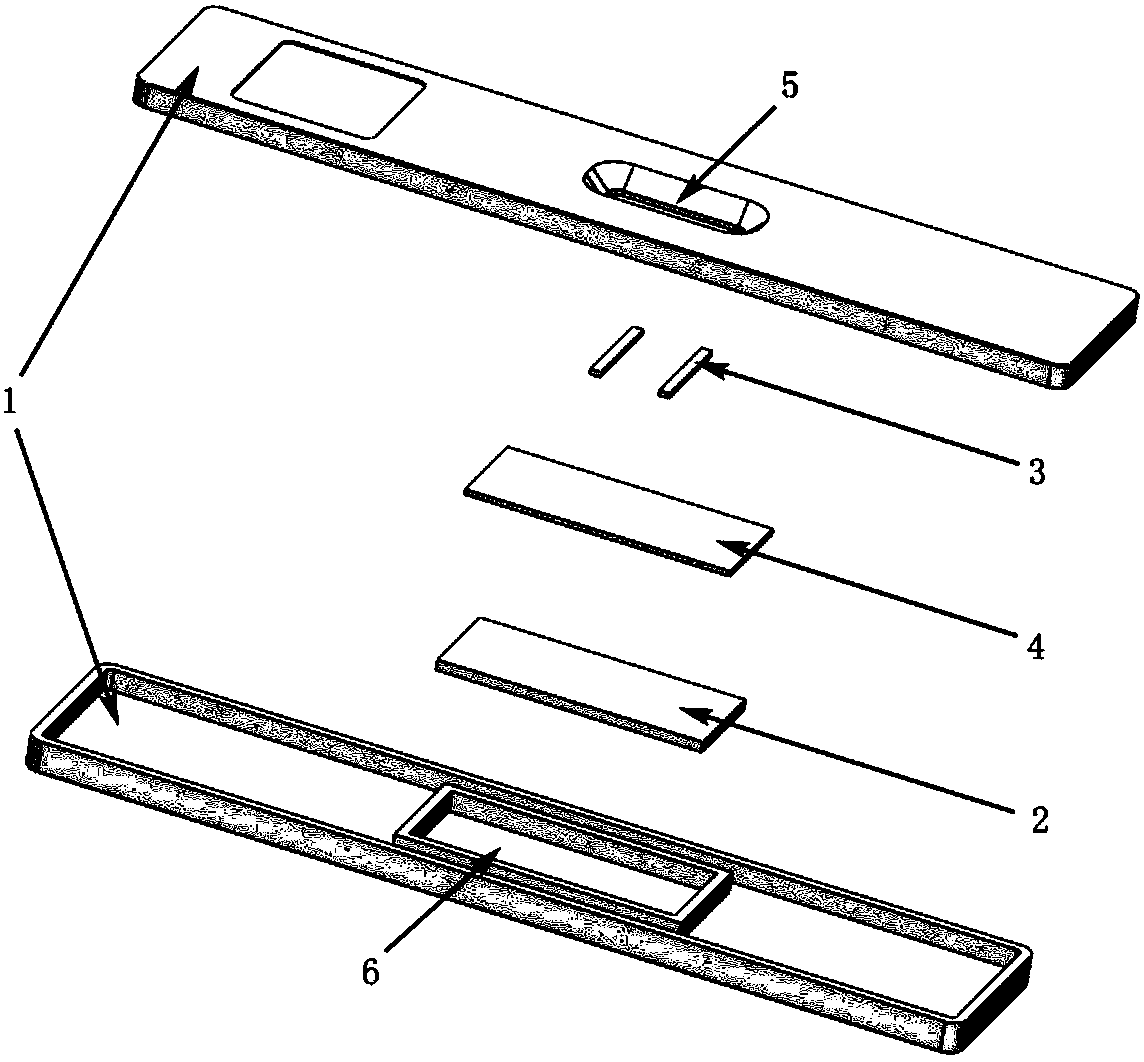 5
1
3
4
2
6