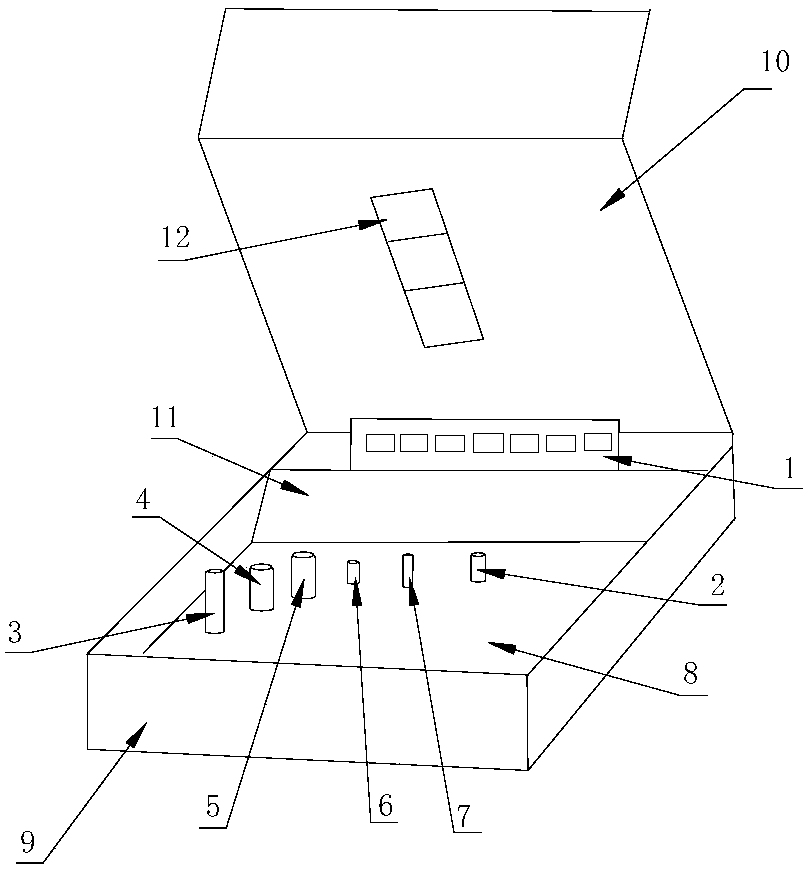 10

12

11

1

4

2

3

8

5

6

7

9