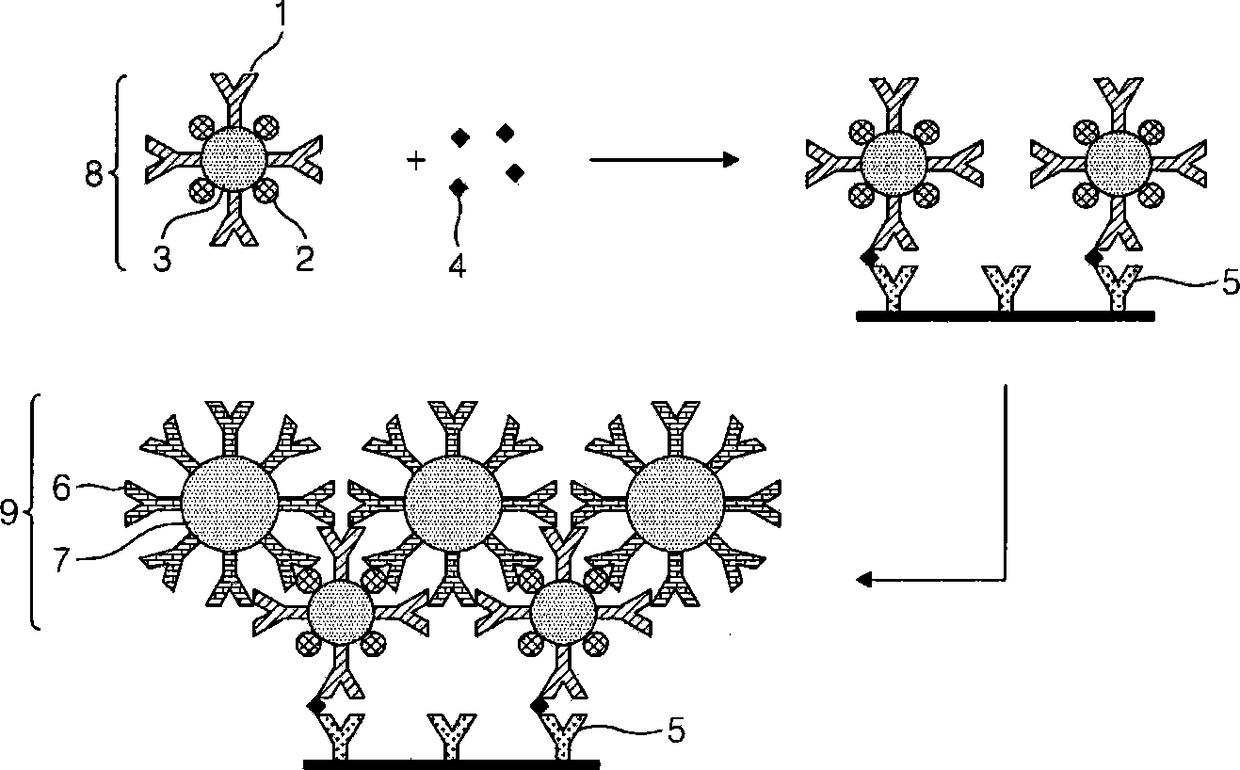 1
8
3
2
+
4
5
9
6
7
5